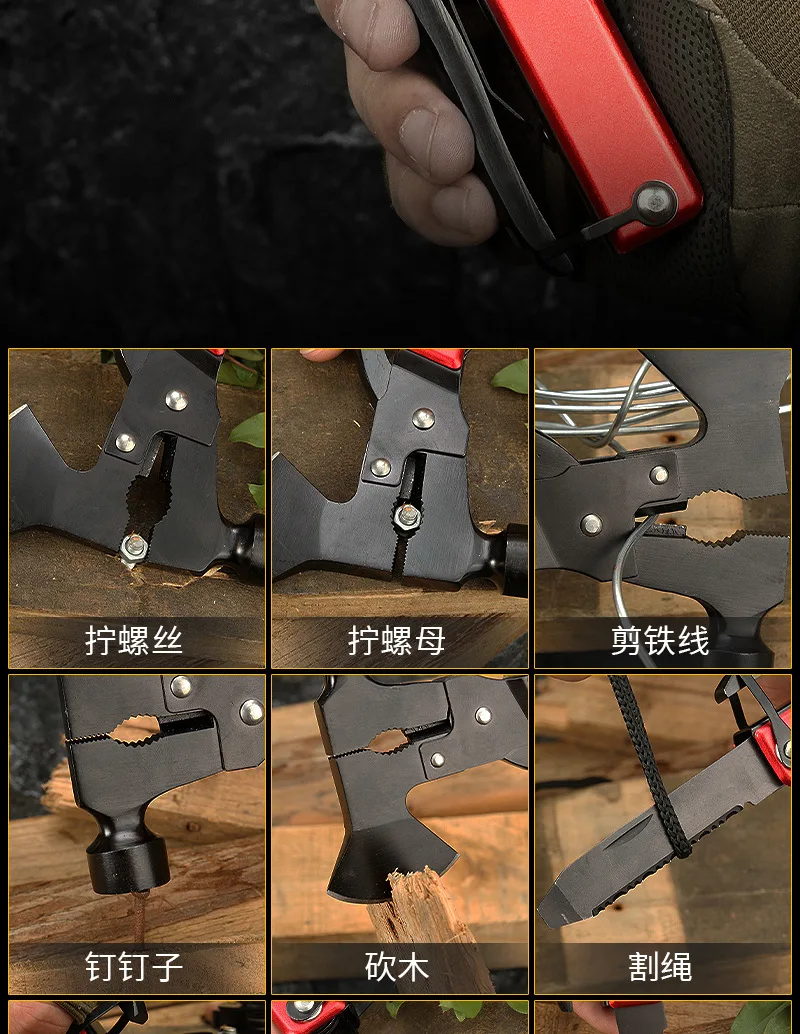 拧螺丝

拧螺母

剪铁线

钉钉子

砍木

割绳