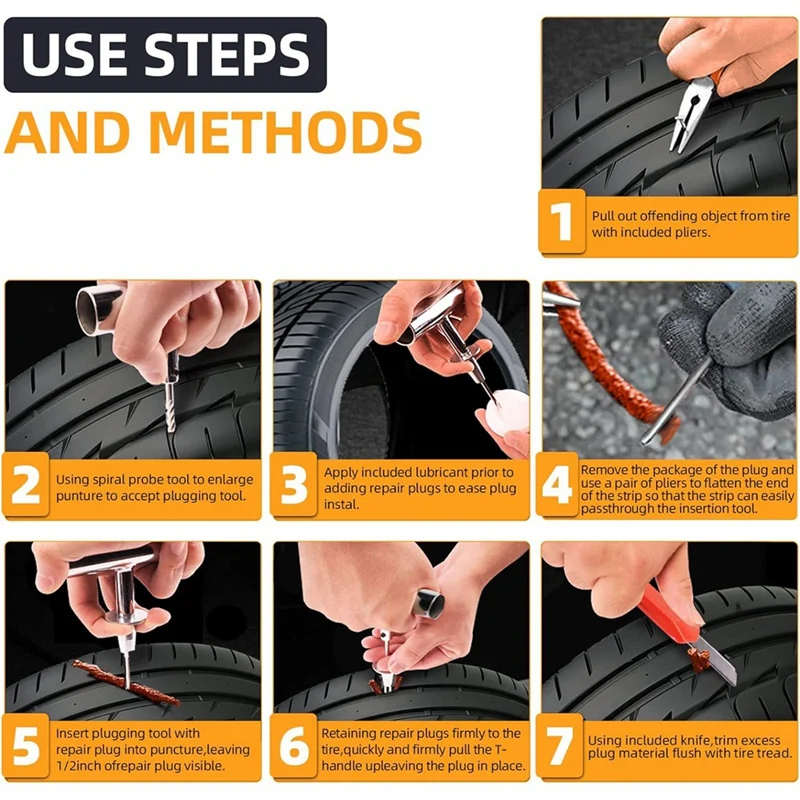 USE STEPS
AND METHODS

1 Pull out offending object from tire with included pliers.

2 Using spiral probe tool to enlarge punture to accept plugging tool.

3 Apply included lubricant prior to adding repair plugs to ease plug instal.

4 Remove the package of the plug and use a pair of pliers to flatten the end of the strip so that the strip can easily passthrough the insertion tool.

5 Insert plugging tool with repair plug into puncture,leaving 1/2inch ofrepair plug visible.

6 Retaining repair plugs firmly to the tire,quickly and firmly pull the T-handle upleaving the plug in place.

7 Using included knife,trim excess plug material flush with tire tread.