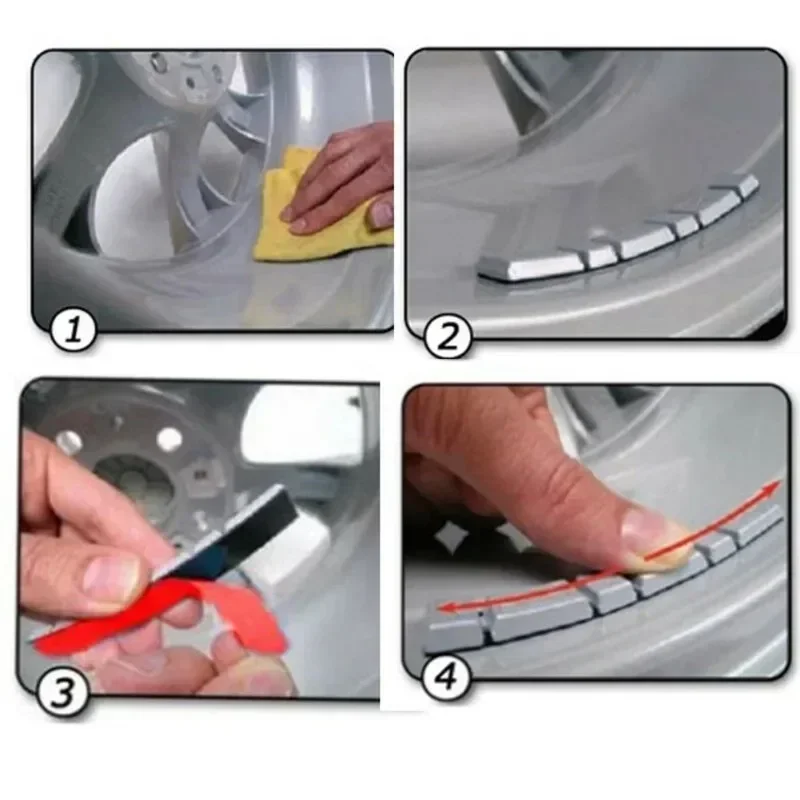 1
2
3
4