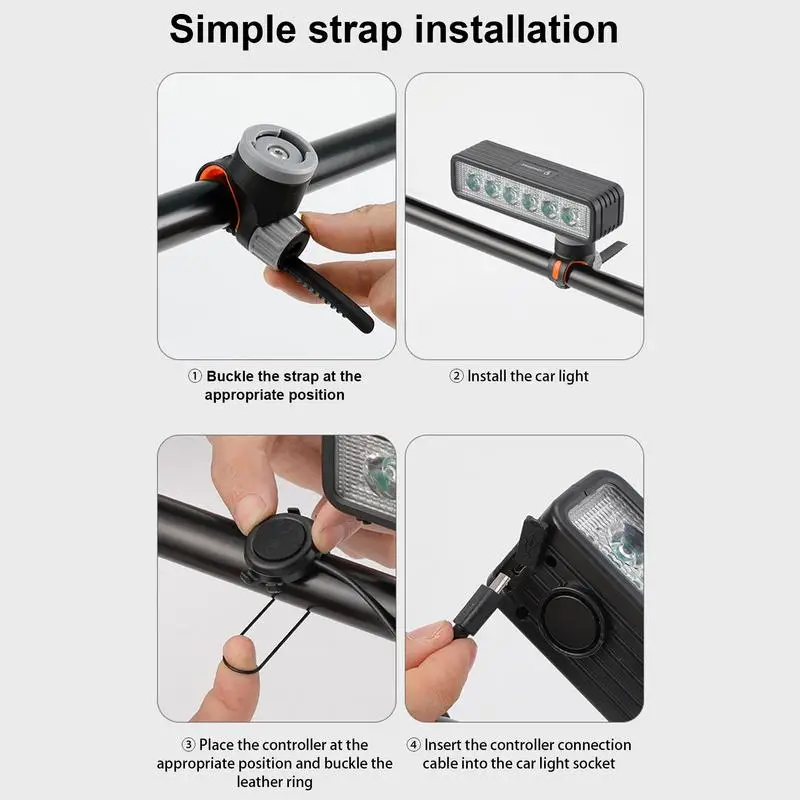 Simple strap installation

① Buckle the strap at the appropriate position

② Install the car light

③ Place the controller at the appropriate position and buckle the leather ring

④ Insert the controller connection cable into the car light socket