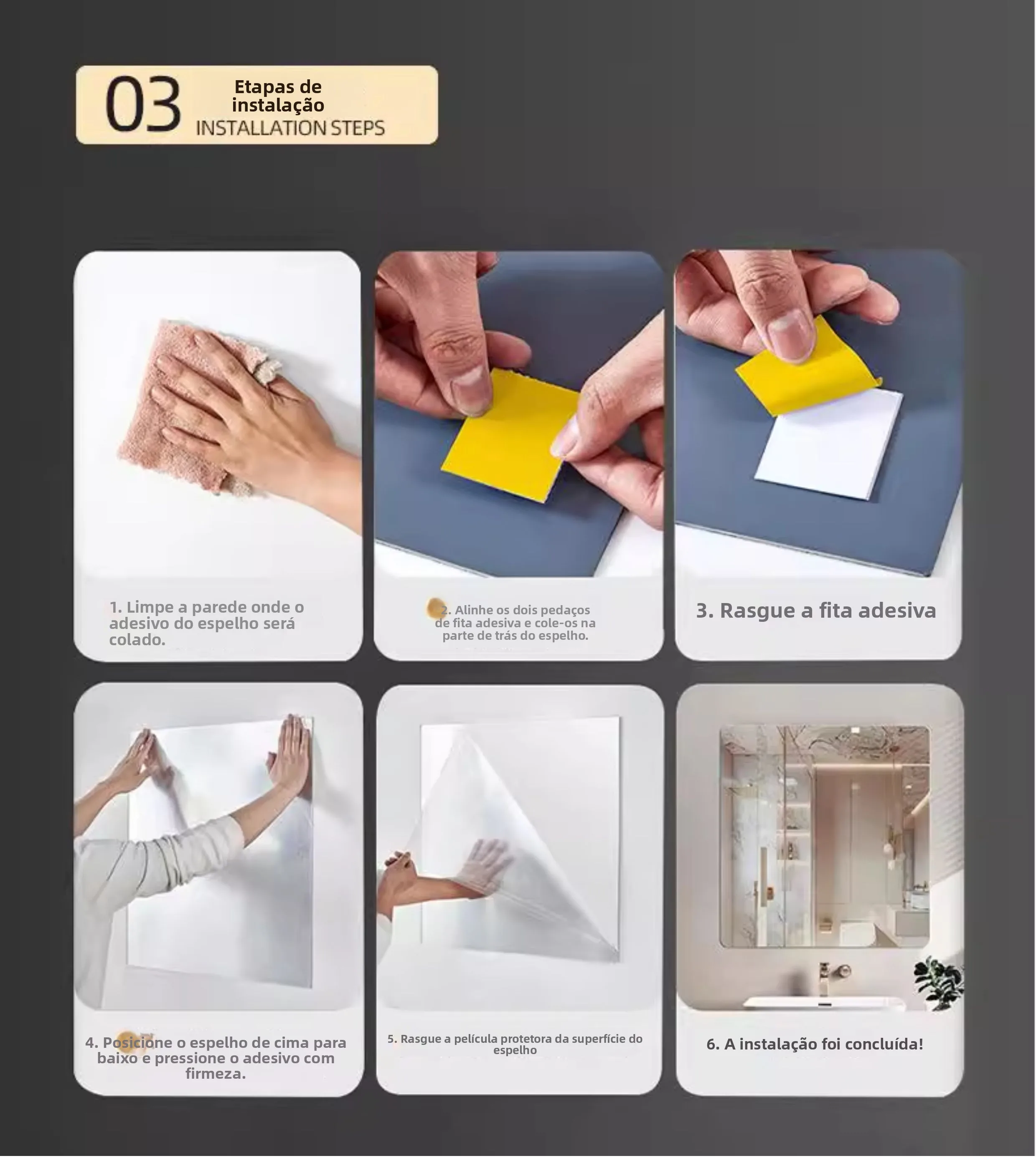 03 Etapas de instalação
INSTALLATION STEPS

1. Limpe a parede onde o adesivo do espelho será colado.

2. Alinhe os dois pedaços de fita adesiva e cole-os na parte de trás do espelho.

3. Rasgue a fita adesiva

4. Posicione o espelho de cima para baixo e pressione o adesivo com firmeza.

5. Rasgue a película protetora da superfície do espelho

6. A instalação foi concluída!