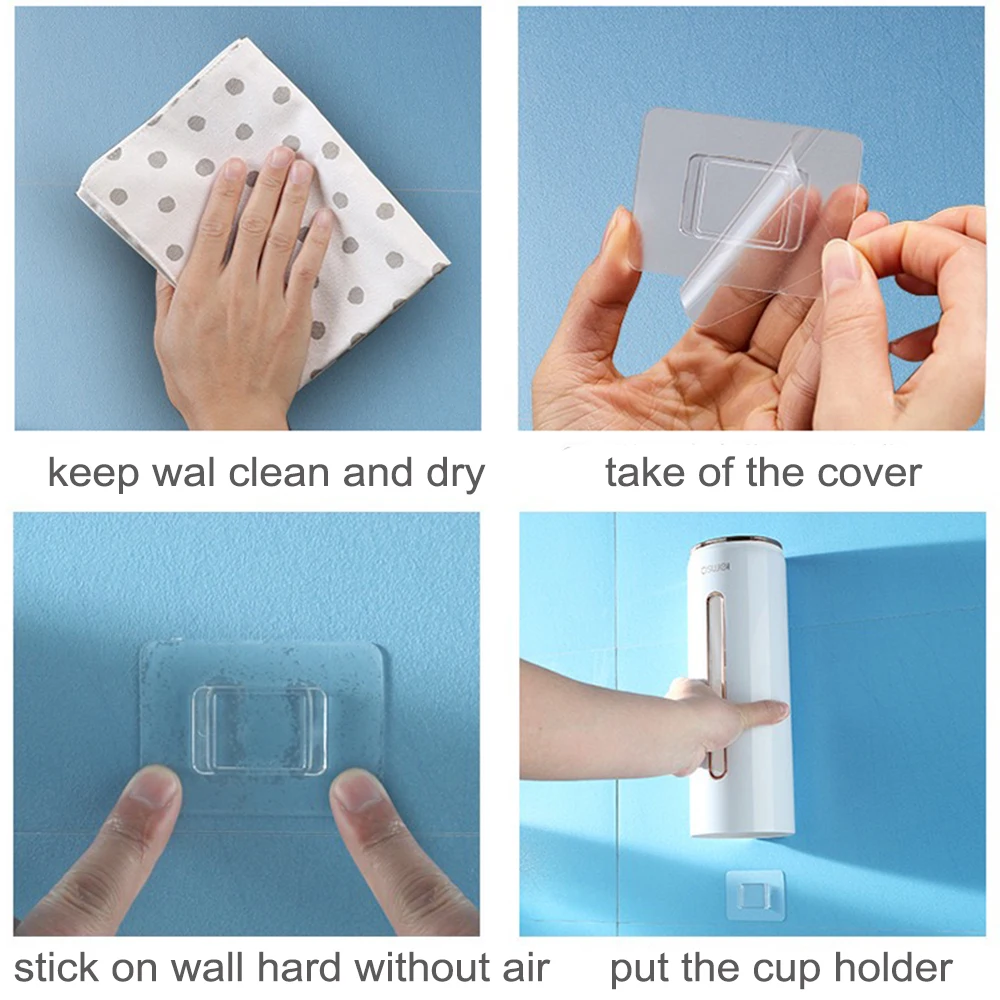 keep wal clean and dry

take of the cover

stick on wall hard without air

put the cup holder