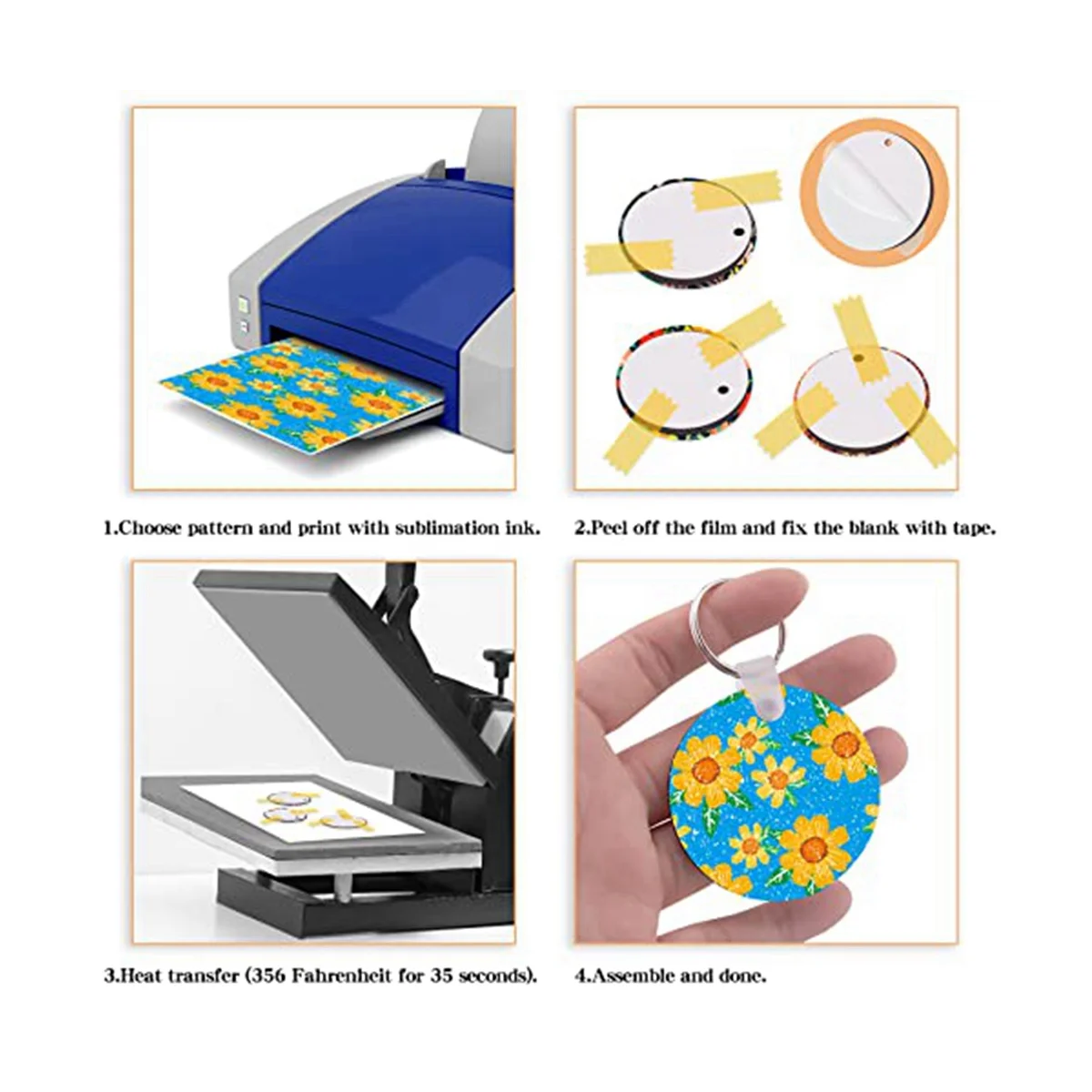 1.Choose pattern and print with sublimation ink.

2.Peel off the film and fix the blank with tape.

3.Heat transfer (356 Fahrenheit for 35 seconds).

4.Assemble and done.