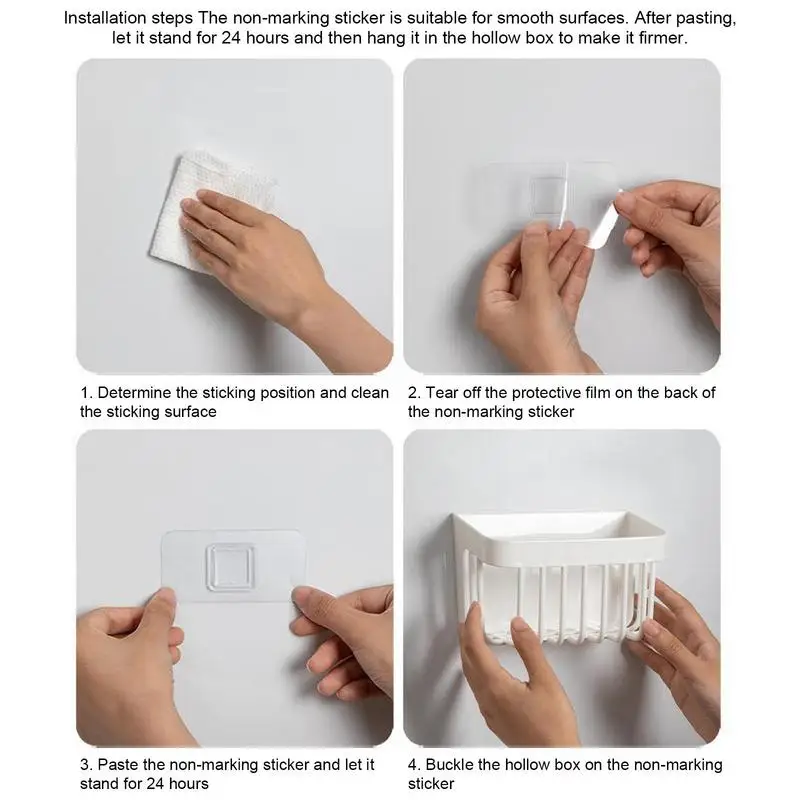 Installation steps The non-marking sticker is suitable for smooth surfaces. After pasting, let it stand for 24 hours and then hang it in the hollow box to make it firmer.

1. Determine the sticking position and clean the sticking surface

2. Tear off the protective film on the back of the non-marking sticker

3. Paste the non-marking sticker and let it stand for 24 hours

4. Buckle the hollow box on the non-marking sticker