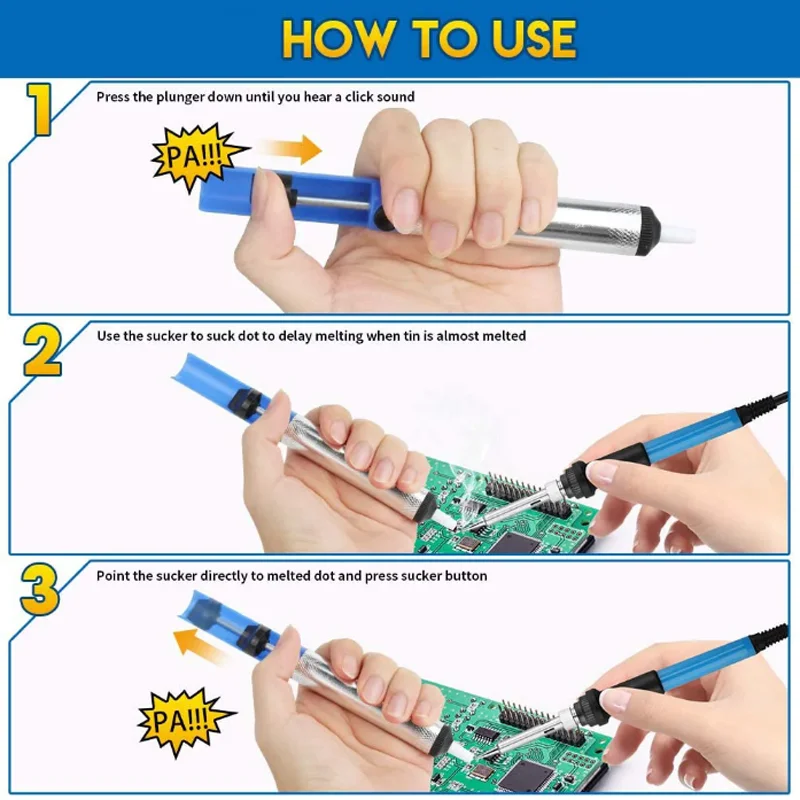 HOW TO USE

1

Press the plunger down until you hear a click sound

PA!!!

2

Use the sucker to suck dot to delay melting when tin is almost melted

3

Point the sucker directly to melted dot and press sucker button

PA!!!