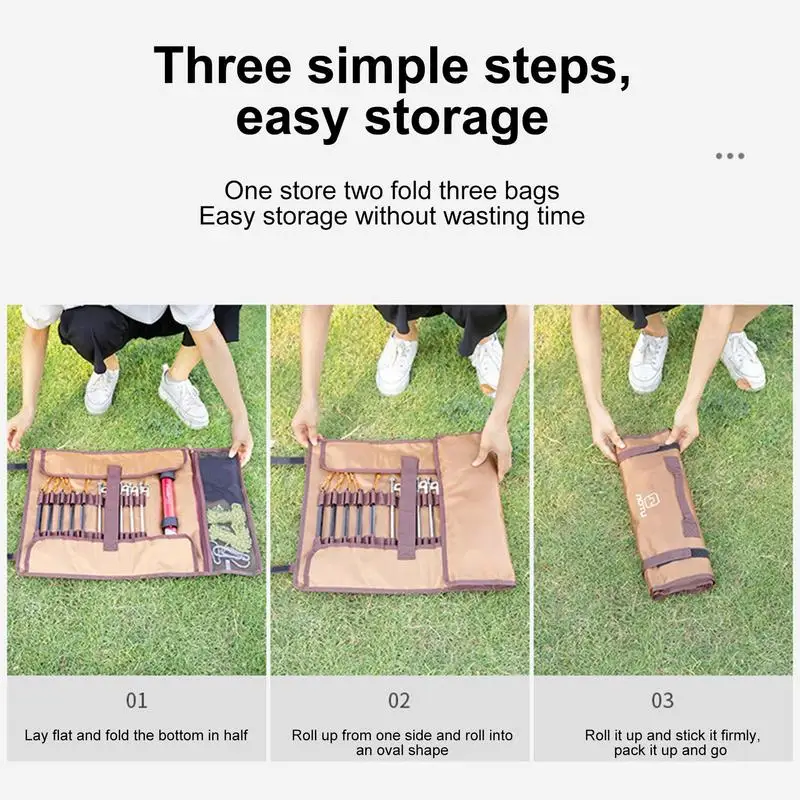 Three simple steps, easy storage

One store two fold three bags
Easy storage without wasting time

01

Lay flat and fold the bottom in half

02

Roll up from one side and roll into an oval shape

03

Roll it up and stick it firmly, pack it up and go