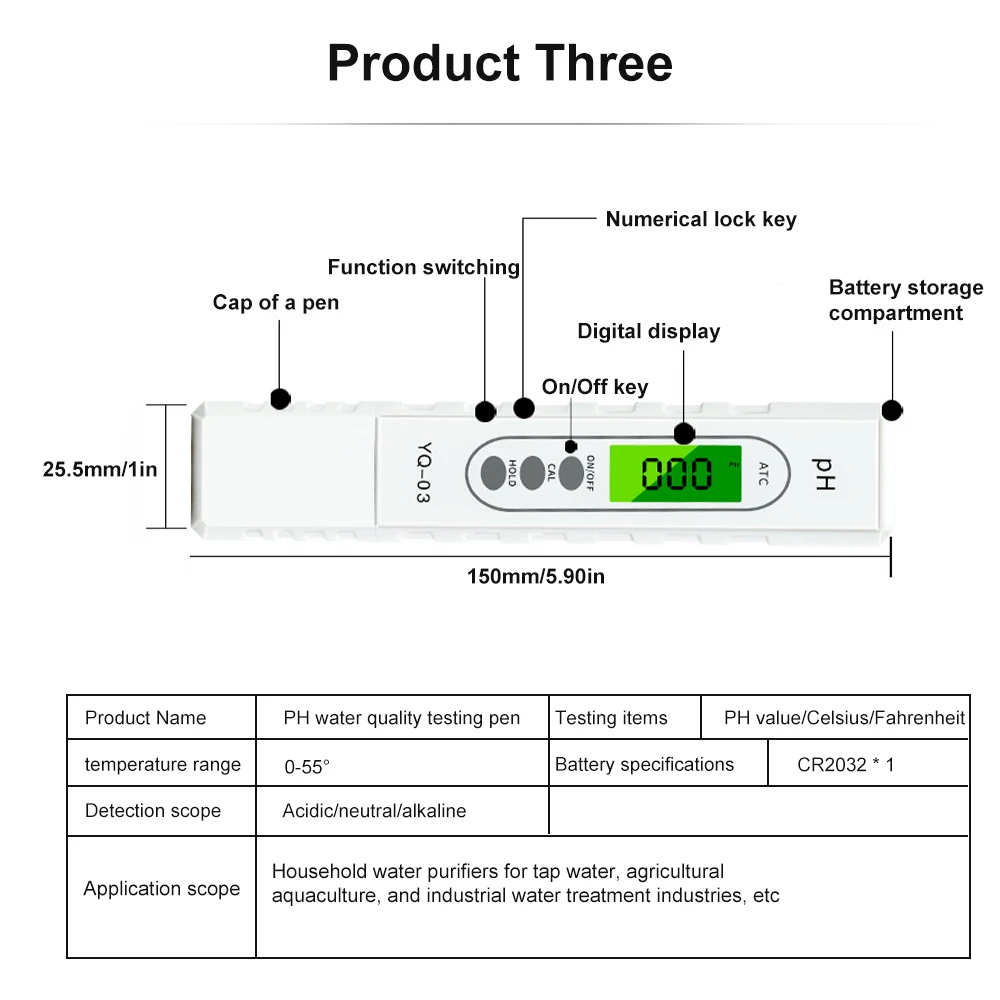 Product Three

Numerical lock key

Function switching

Cap of a pen

Battery storage compartment

Digital display

On/Off key

25.5mm/1in

YQ-03

HOLD

CAL

ON/OFF

000

ATC

pH

150mm/5.90in

| Product Name | PH water quality testing pen | Testing items | PH value/Celsius/Fahrenheit |
|---|---|---|---|
| temperature range | 0-55° | Battery specifications | CR2032 * 1 |
| Detection scope | Acidic/neutral/alkaline | | |
| Application scope | Household water purifiers for tap water, agricultural aquaculture, and industrial water treatment industries, etc | | |