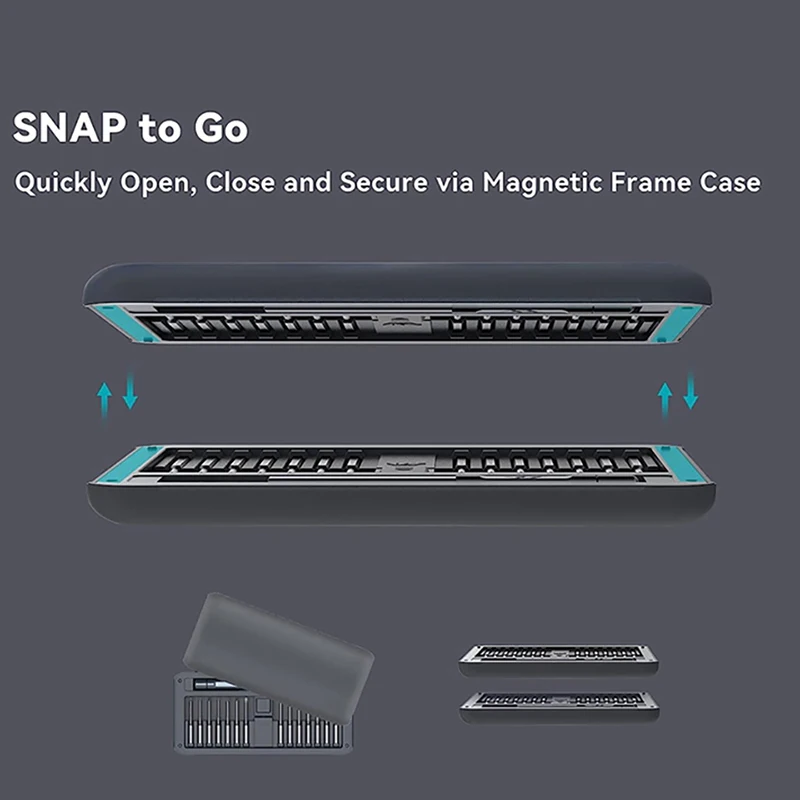 SNAP to Go

Quickly Open, Close and Secure via Magnetic Frame Case