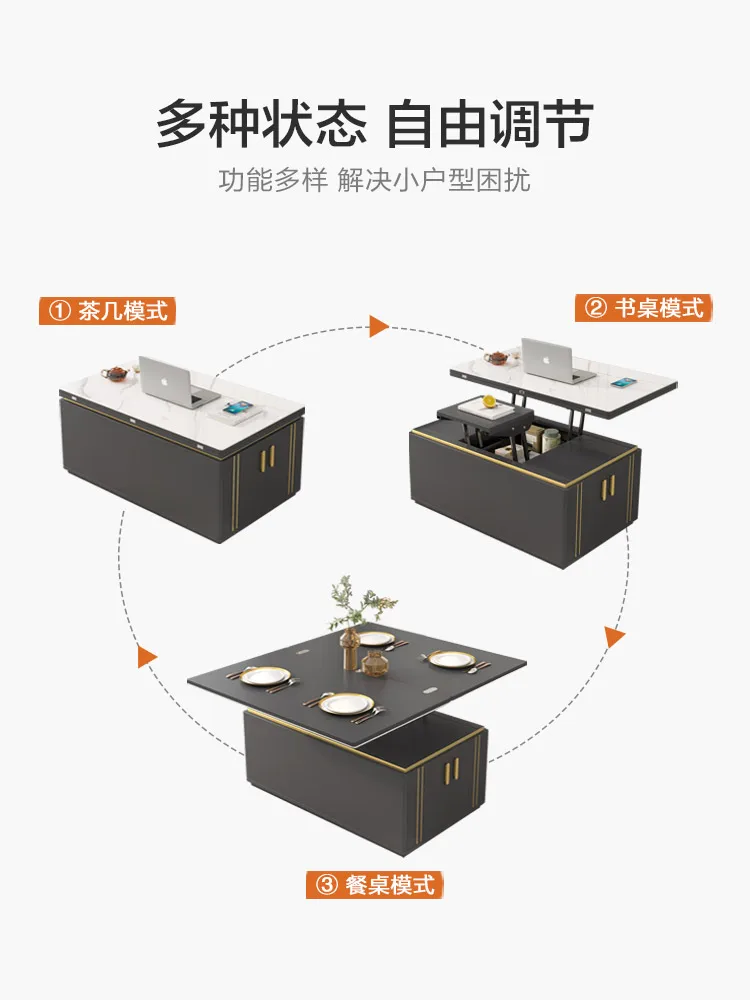 多种状态 自由调节

功能多样 解决小户型困扰

① 茶几模式

② 书桌模式

③ 餐桌模式