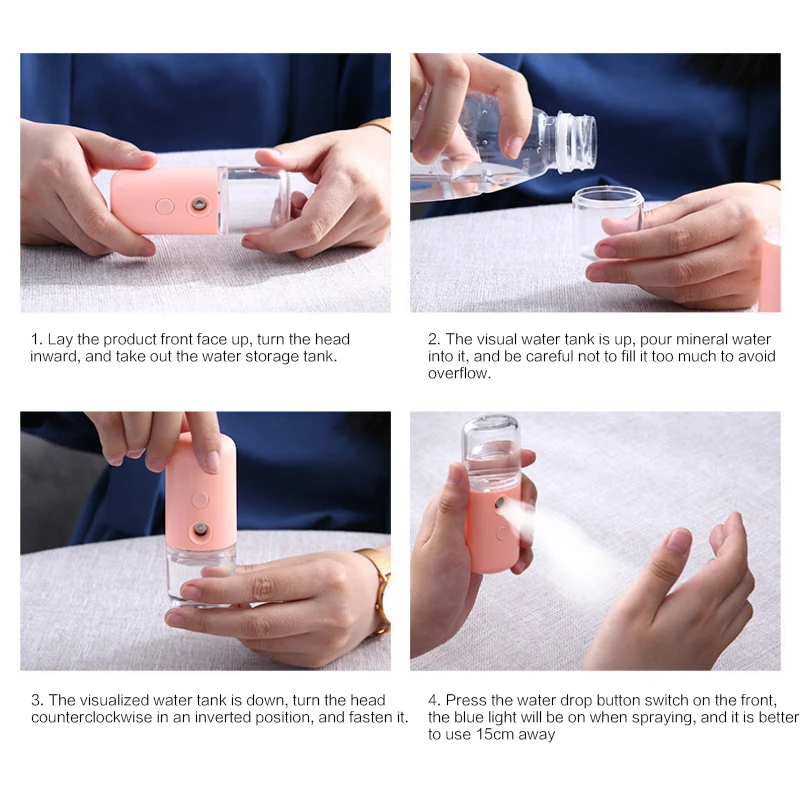 1. Lay the product front face up, turn the head inward, and take out the water storage tank.

2. The visual water tank is up, pour mineral water into it, and be careful not to fill it too much to avoid overflow.

3. The visualized water tank is down, turn the head counterclockwise in an inverted position, and fasten it.

4. Press the water drop button switch on the front, the blue light will be on when spraying, and it is better to use 15cm away