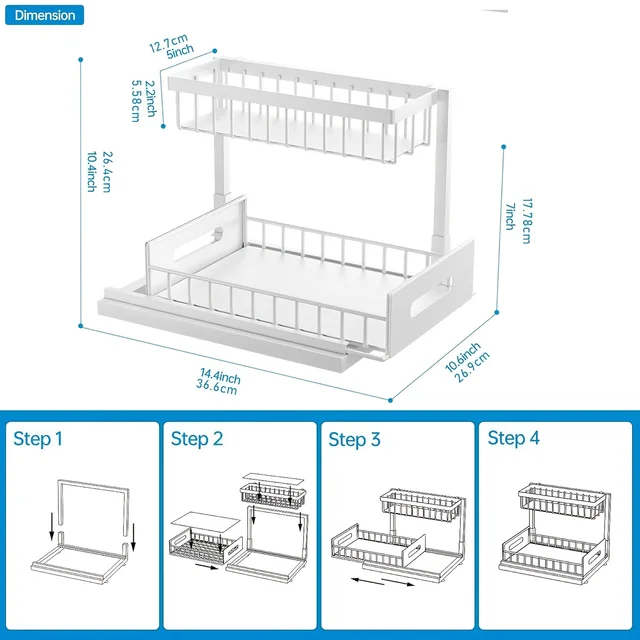 Dimension

12.7cm
5inch

2.2inch
5.58cm

26.4cm
10.4inch

17.78cm
7inch

14.4inch
36.6cm

10.6inch
26.9cm

Step 1

Step 2

Step 3

Step 4