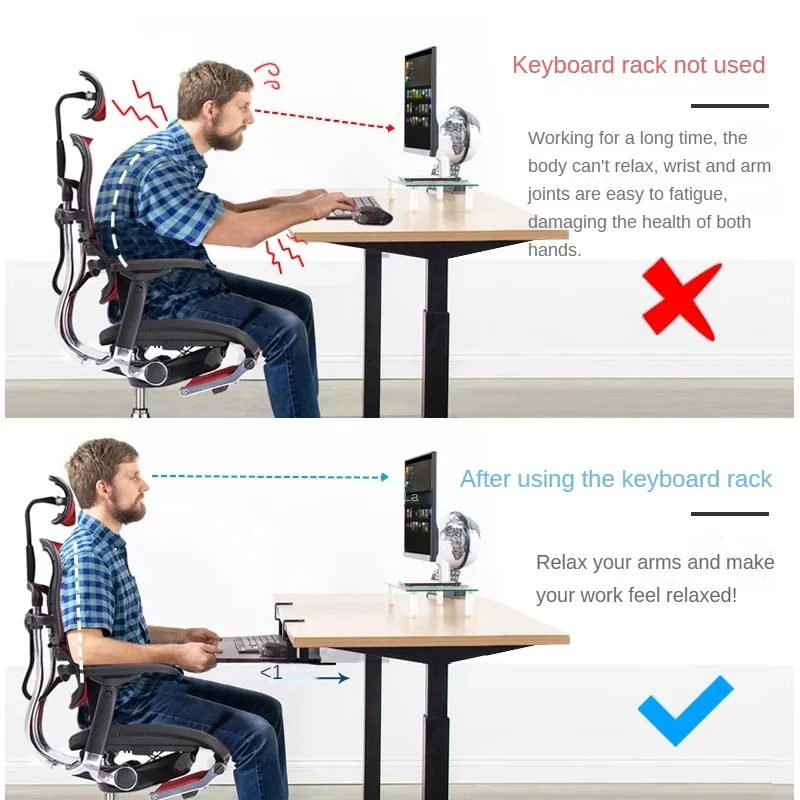 Keyboard rack not used

Working for a long time, the body can't relax, wrist and arm joints are easy to fatigue, damaging the health of both hands.

After using the keyboard rack

Relax your arms and make your work feel relaxed!

<1