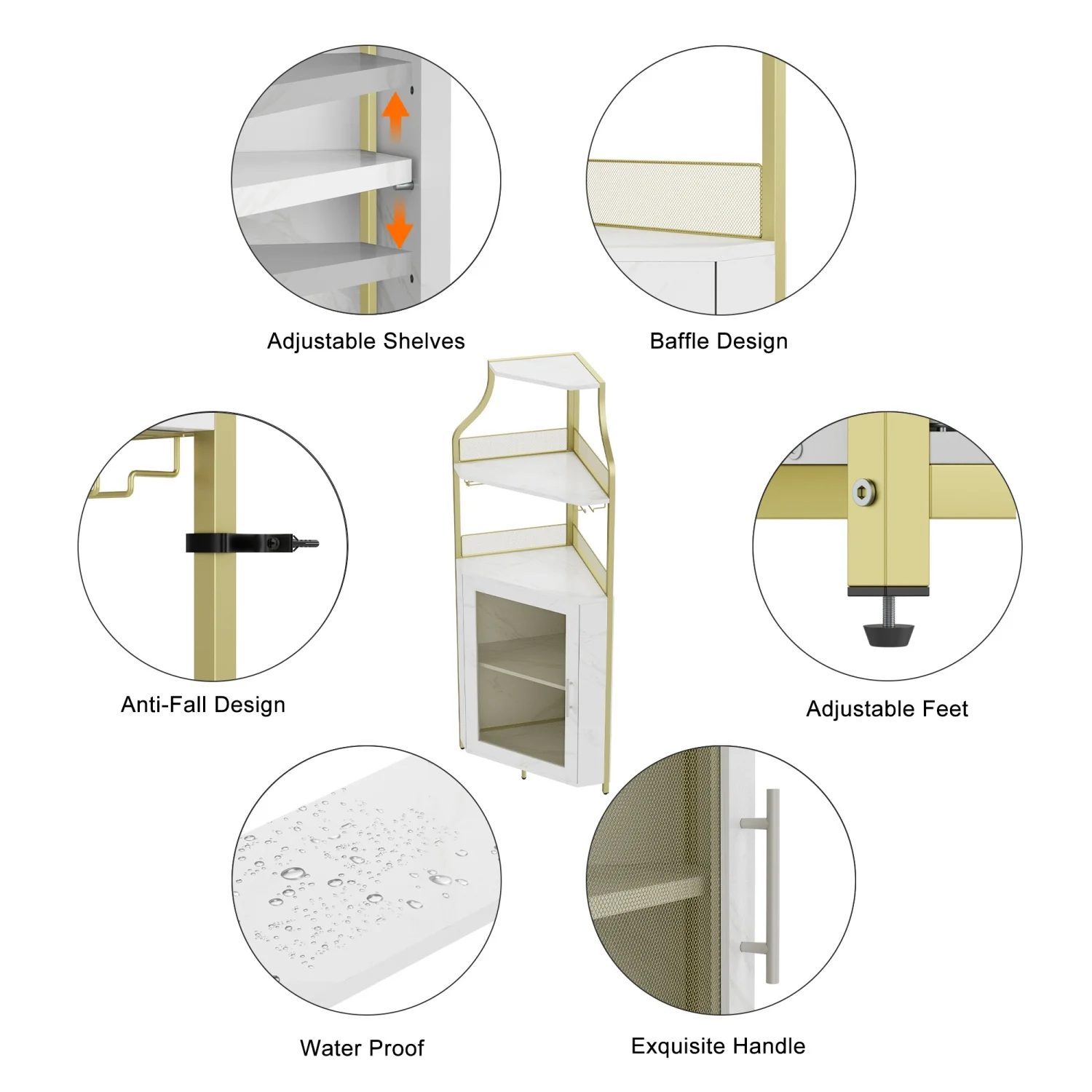 Adjustable Shelves

Baffle Design

Anti-Fall Design

Adjustable Feet

Water Proof

Exquisite Handle