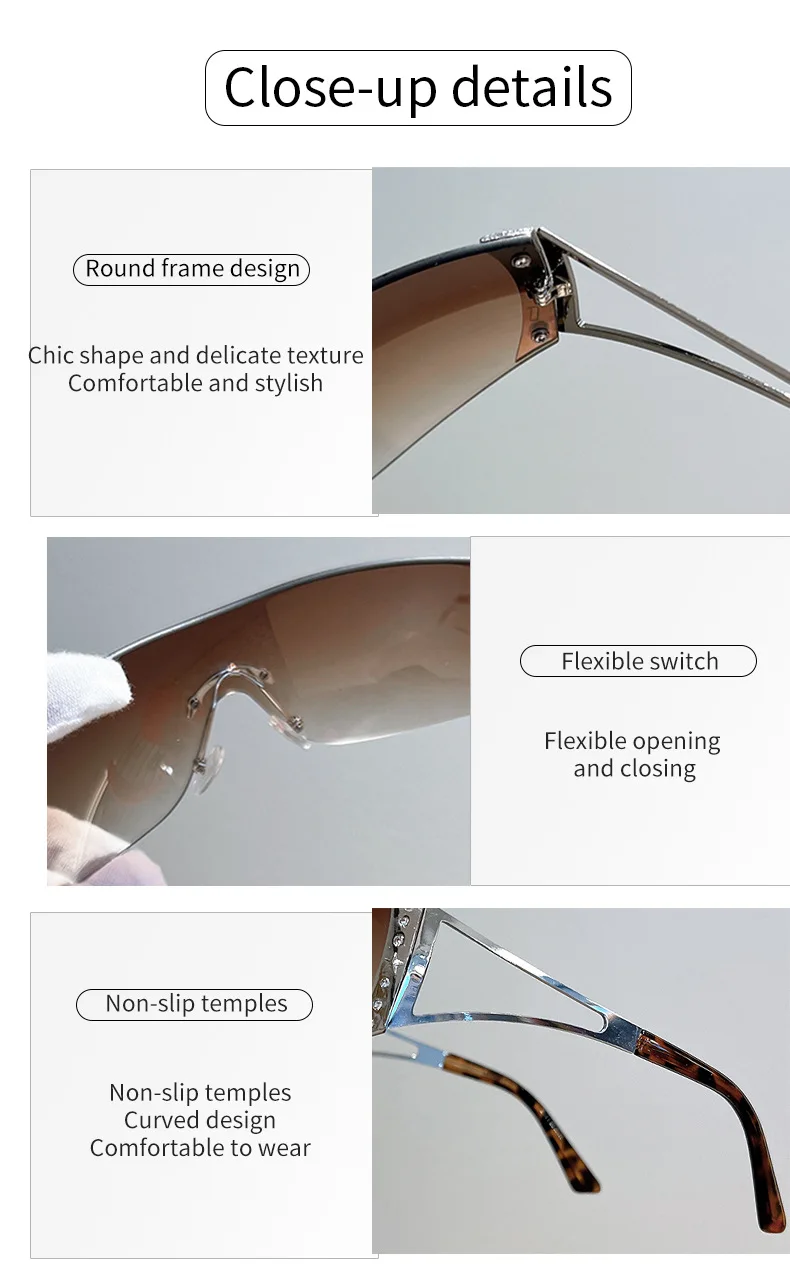 Close-up details

Round frame design

Chic shape and delicate texture
Comfortable and stylish

Flexible switch

Flexible opening
and closing

Non-slip temples

Non-slip temples
Curved design
Comfortable to wear