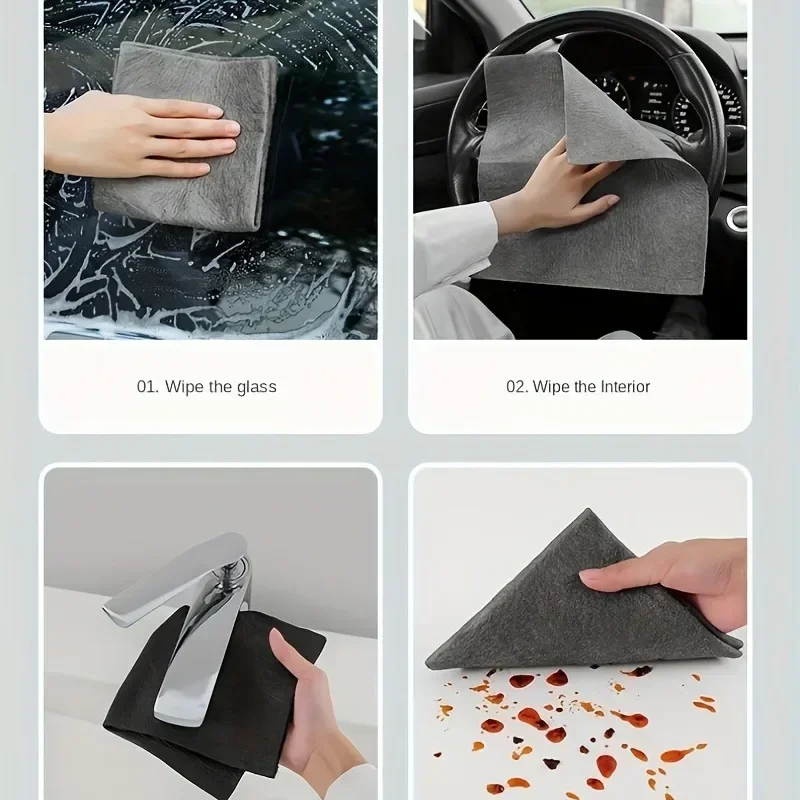 01. Wipe the glass

02. Wipe the Interior