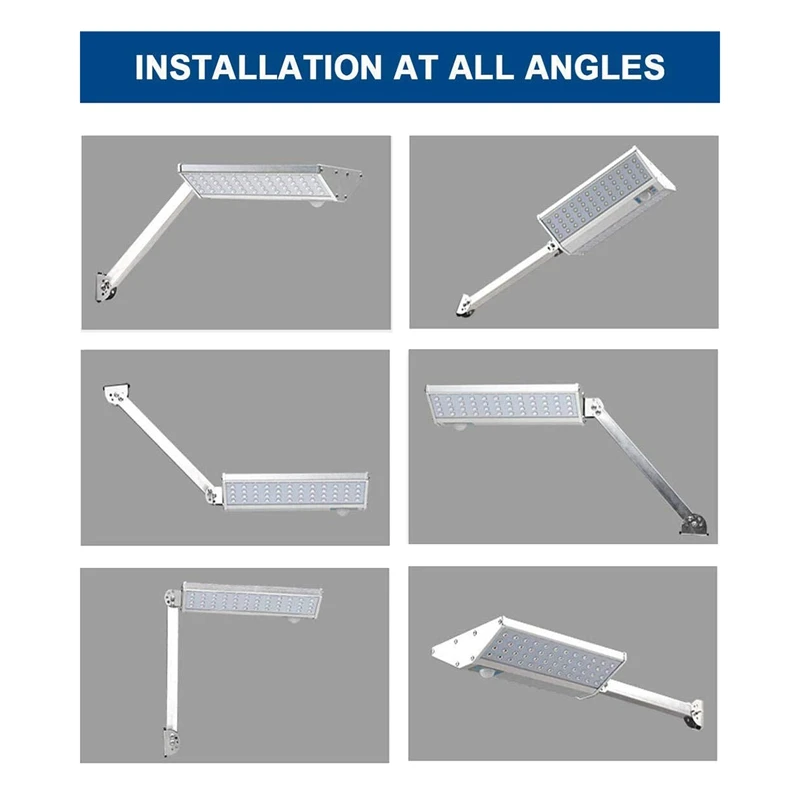 INSTALLATION AT ALL ANGLES