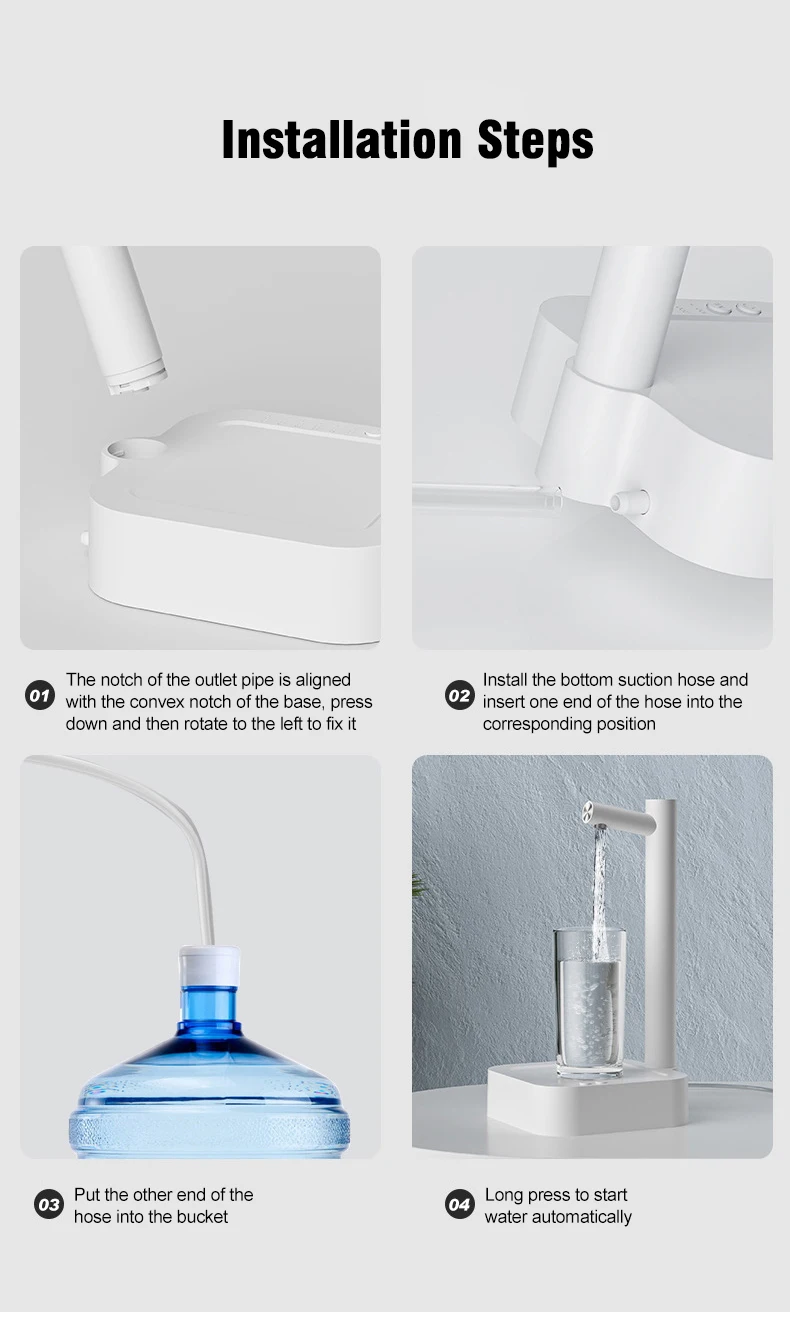 Installation Steps

01 The notch of the outlet pipe is aligned with the convex notch of the base, press down and then rotate to the left to fix it

02 Install the bottom suction hose and insert one end of the hose into the corresponding position

03 Put the other end of the hose into the bucket

04 Long press to start water automatically