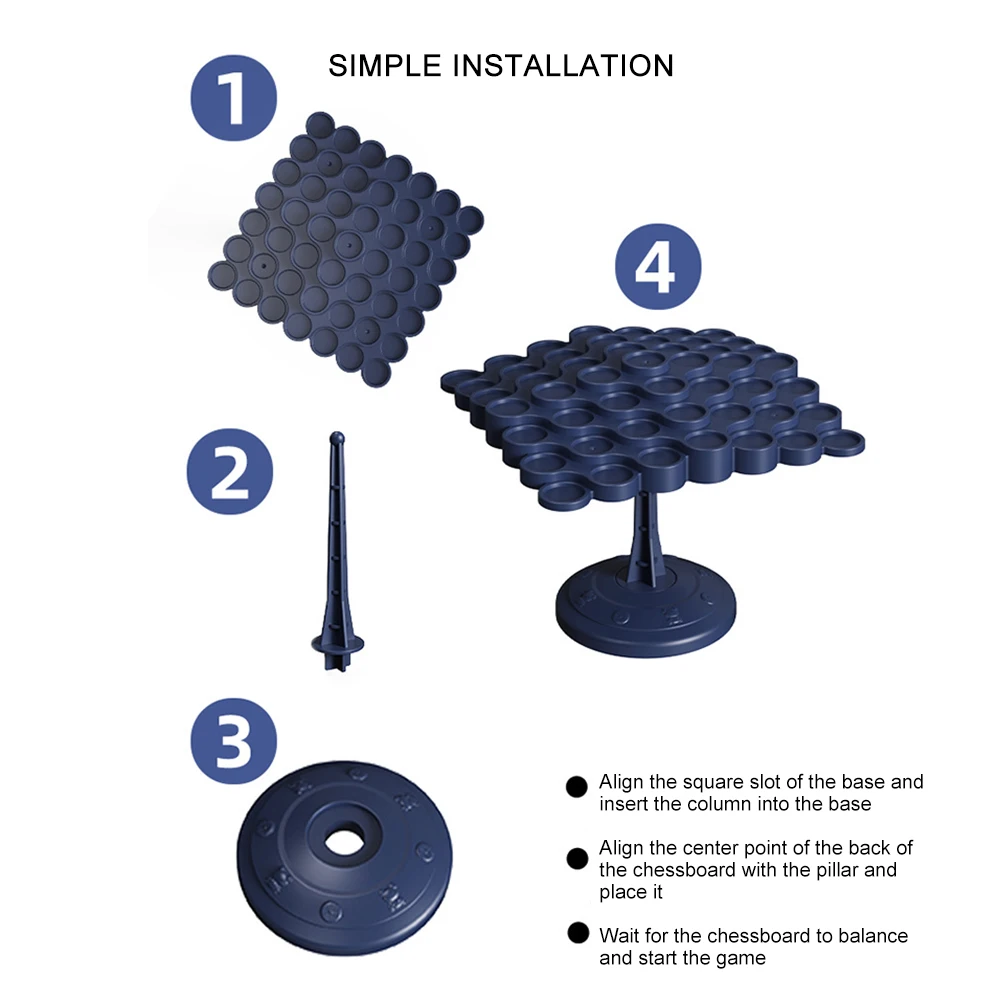 SIMPLE INSTALLATION

1

4

2

3

● Align the square slot of the base and insert the column into the base

● Align the center point of the back of the chessboard with the pillar and place it

● Wait for the chessboard to balance and start the game