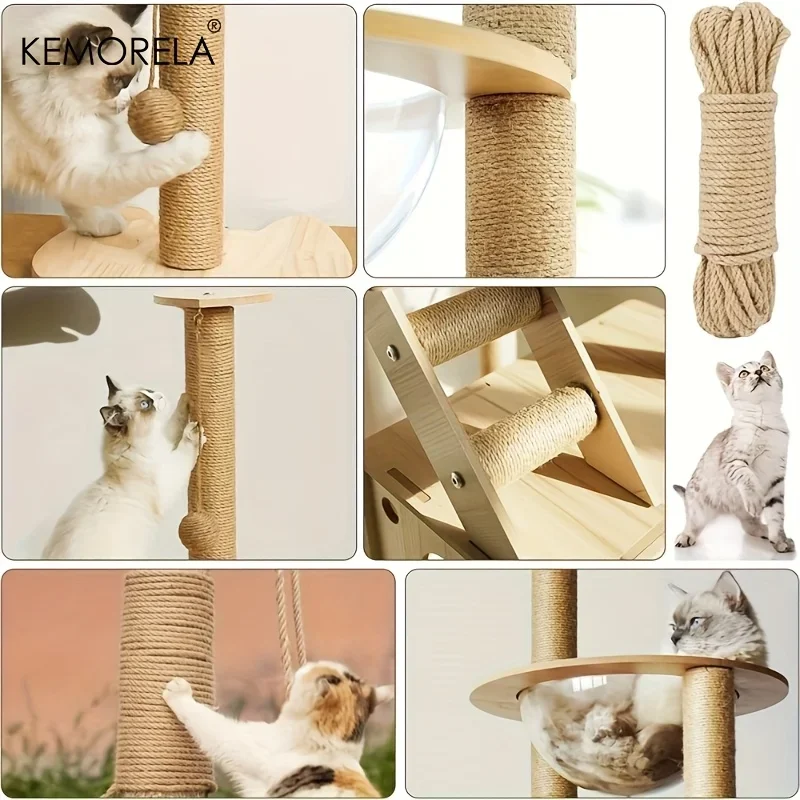 KEMORELA®