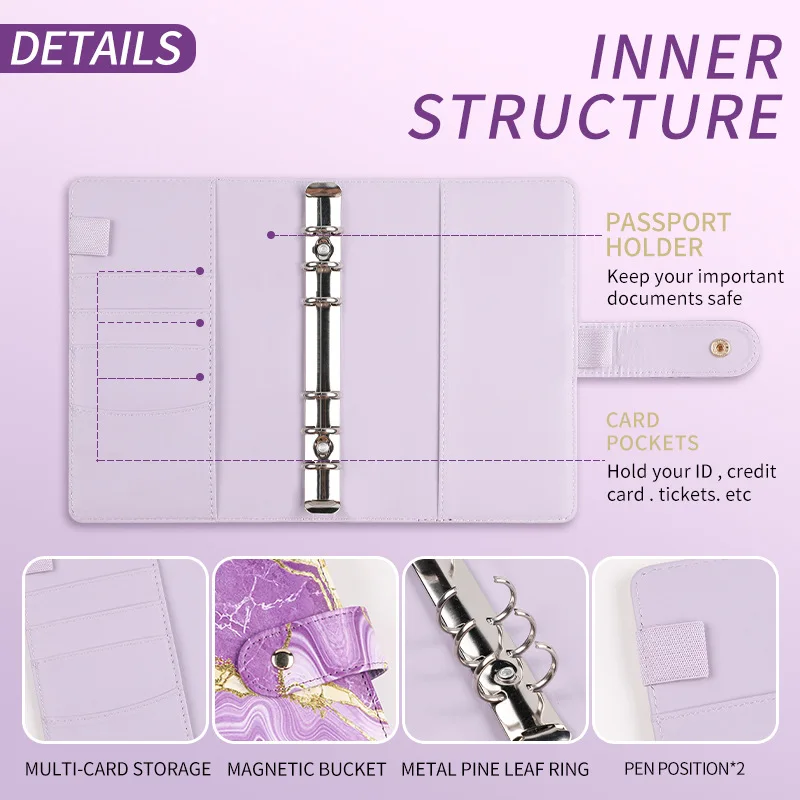 DETAILS

INNER STRUCTURE

PASSPORT HOLDER

Keep your important documents safe

CARD POCKETS

Hold your ID , credit card . tickets. etc

MULTI-CARD STORAGE

MAGNETIC BUCKET

METAL PINE LEAF RING

PEN POSITION*2