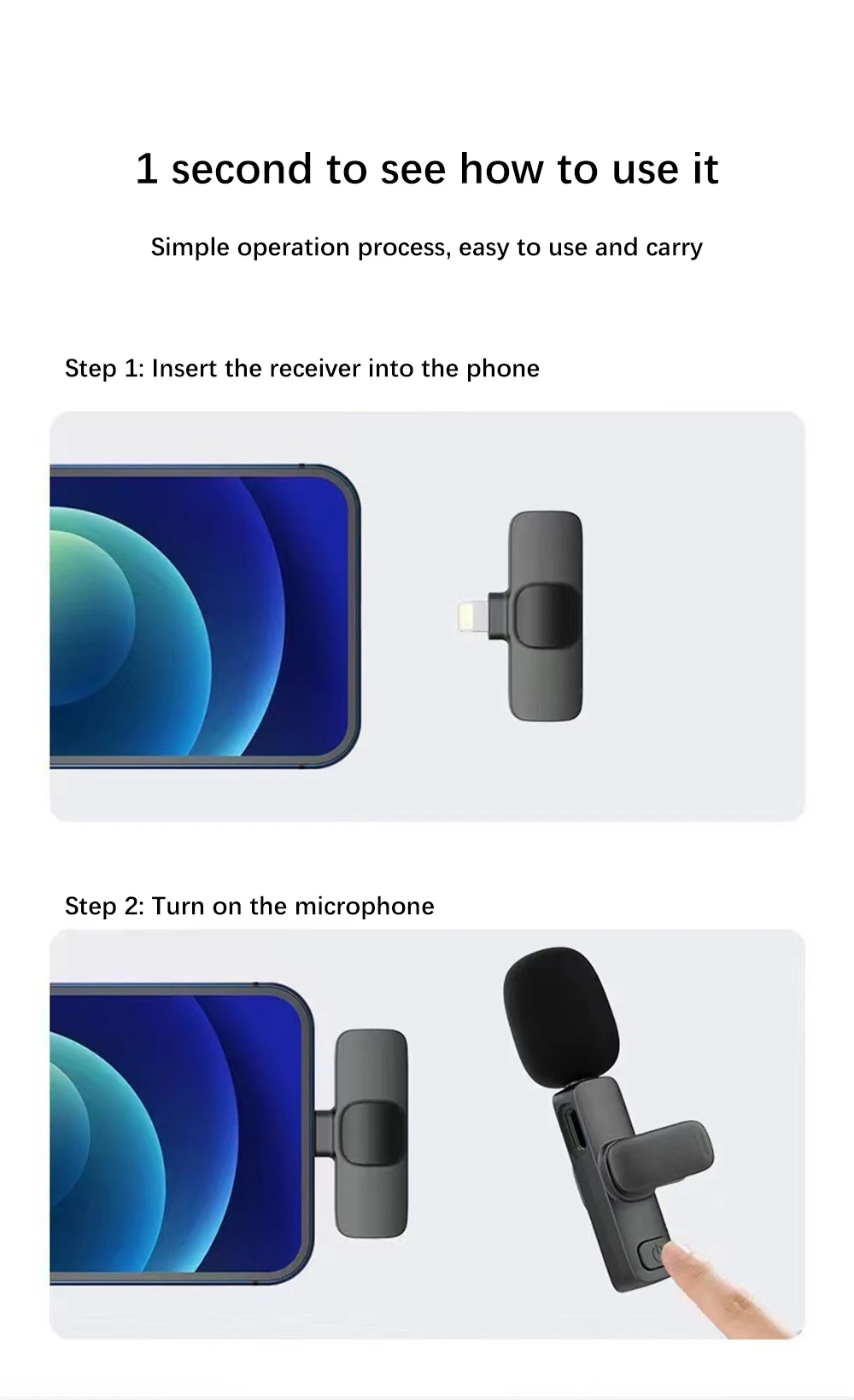 1 second to see how to use it

Simple operation process, easy to use and carry

Step 1: Insert the receiver into the phone

Step 2: Turn on the microphone