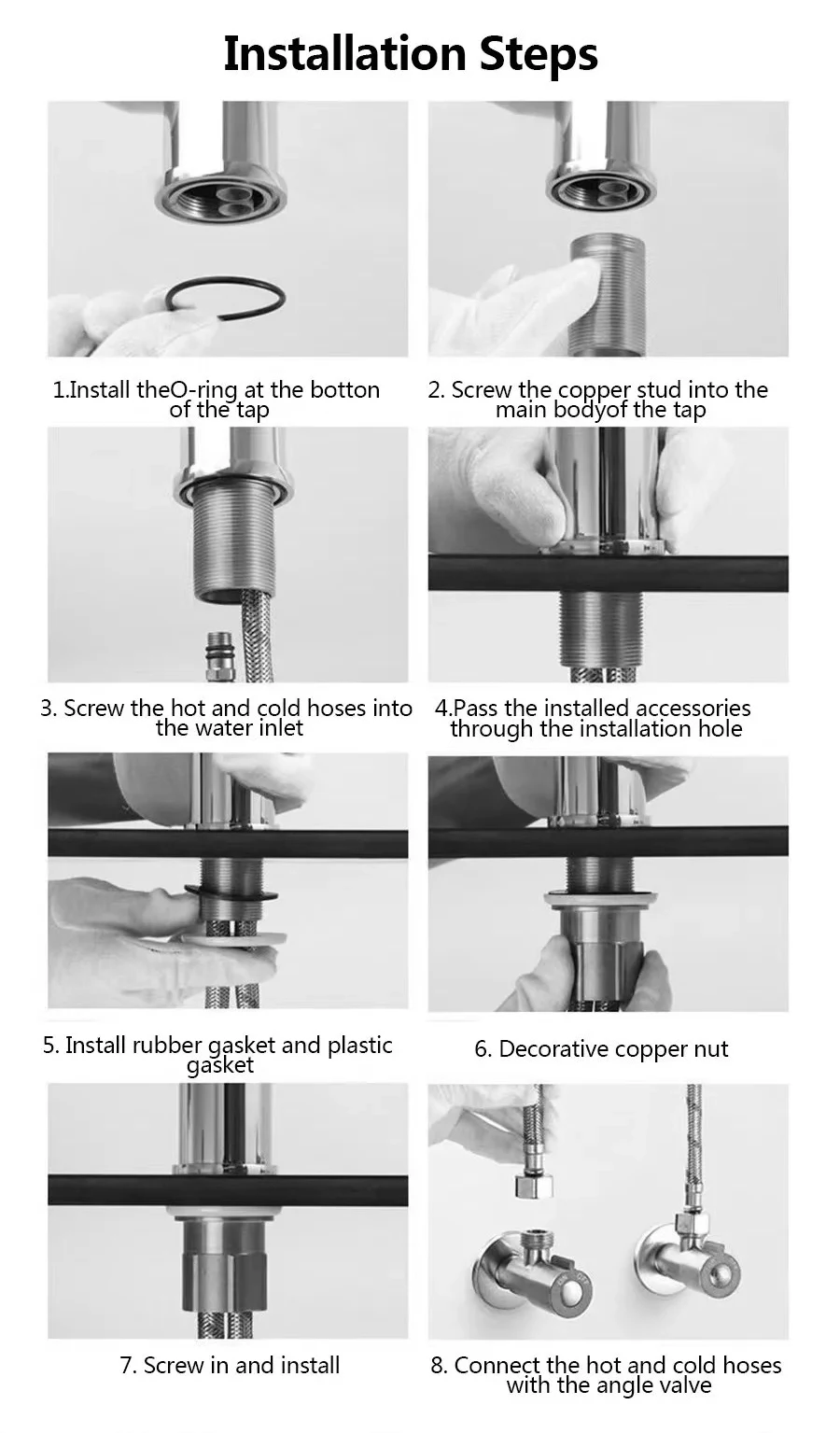 Installation Steps

1.Install theO-ring at the botton of the tap

2. Screw the copper stud into the main bodyof the tap

3. Screw the hot and cold hoses into the water inlet

4.Pass the installed accessories through the installation hole

5. Install rubber gasket and plastic gasket

6. Decorative copper nut

7. Screw in and install

8. Connect the hot and cold hoses with the angle valve