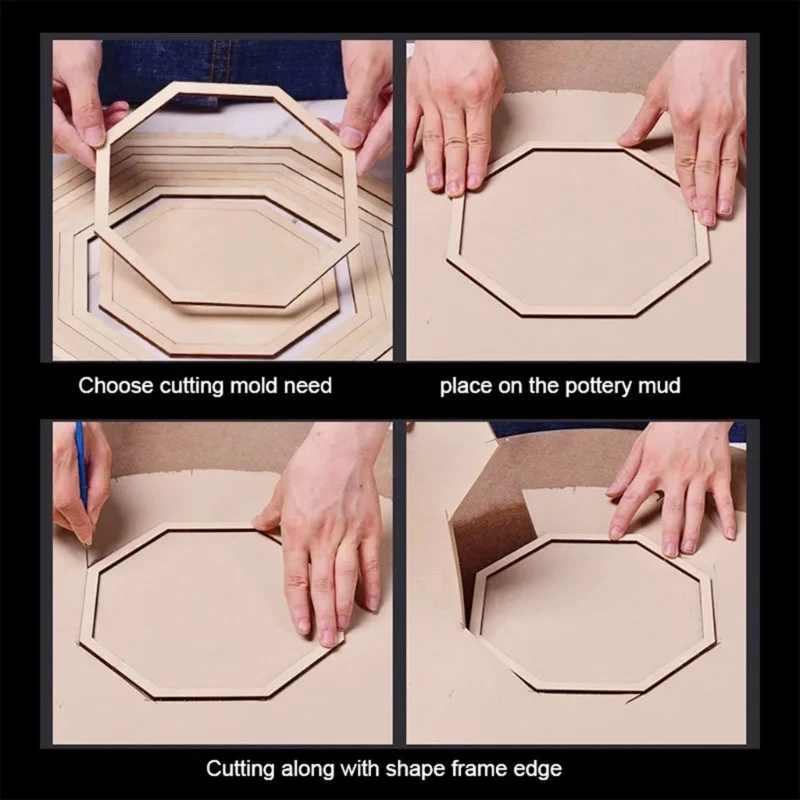 Choose cutting mold need

place on the pottery mud

Cutting along with shape frame edge