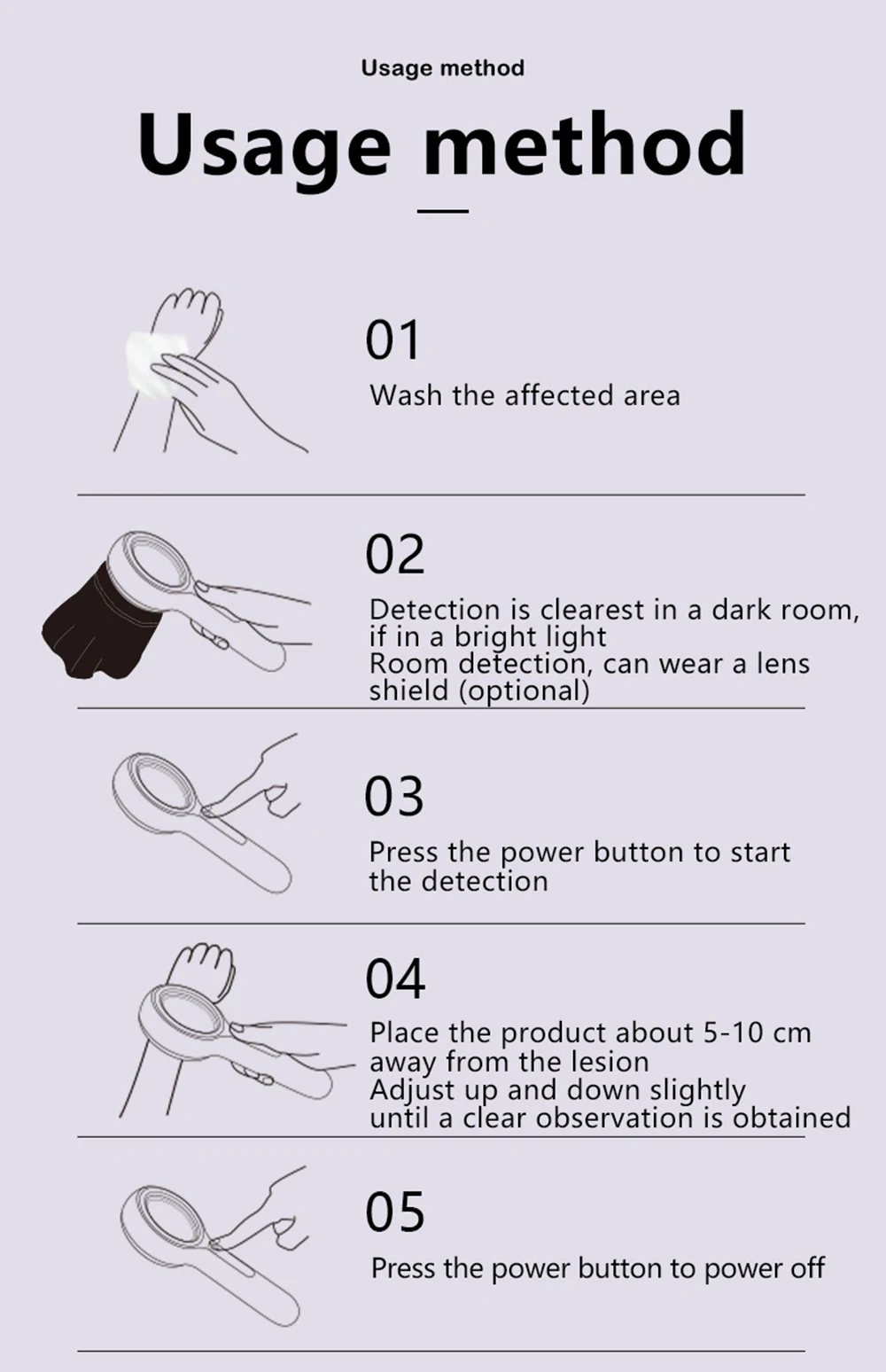 Usage method

Usage method

01
Wash the affected area

02
Detection is clearest in a dark room, if in a bright light
Room detection, can wear a lens shield (optional)

03
Press the power button to start the detection

04
Place the product about 5-10 cm away from the lesion
Adjust up and down slightly until a clear observation is obtained

05
Press the power button to power off