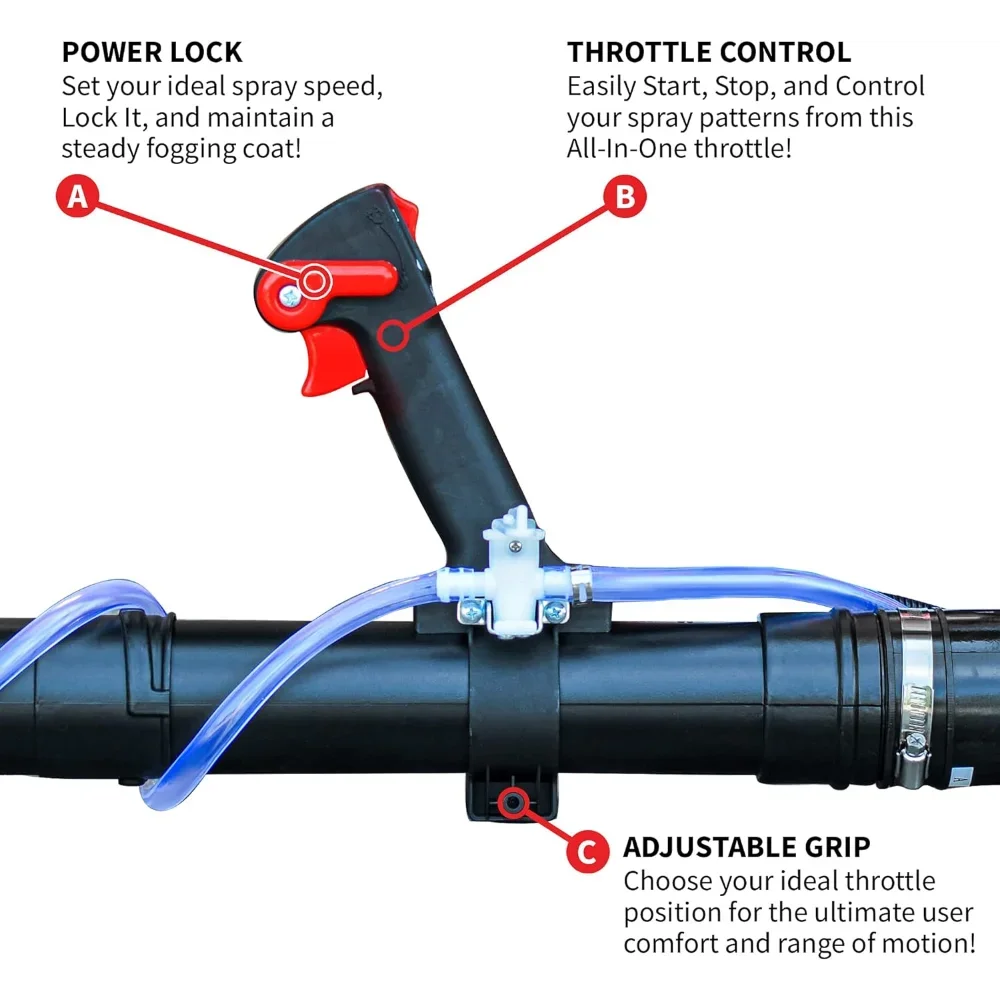 POWER LOCK
Set your ideal spray speed, Lock It, and maintain a steady fogging coat!

THROTTLE CONTROL
Easily Start, Stop, and Control your spray patterns from this All-In-One throttle!

A

B

C

ADJUSTABLE GRIP
Choose your ideal throttle position for the ultimate user comfort and range of motion!