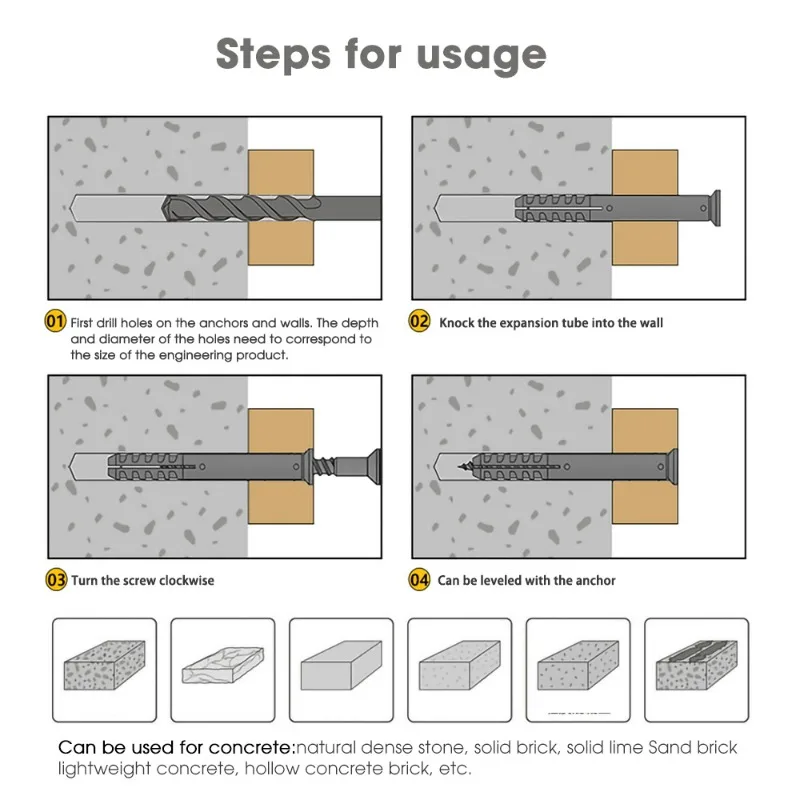 Steps for usage

01 First drill holes on the anchors and walls. The depth and diameter of the holes need to correspond to the size of the engineering product.

02 Knock the expansion tube into the wall

03 Turn the screw clockwise

04 Can be leveled with the anchor

Can be used for concrete:natural dense stone, solid brick, solid lime Sand brick lightweight concrete, hollow concrete brick, etc.