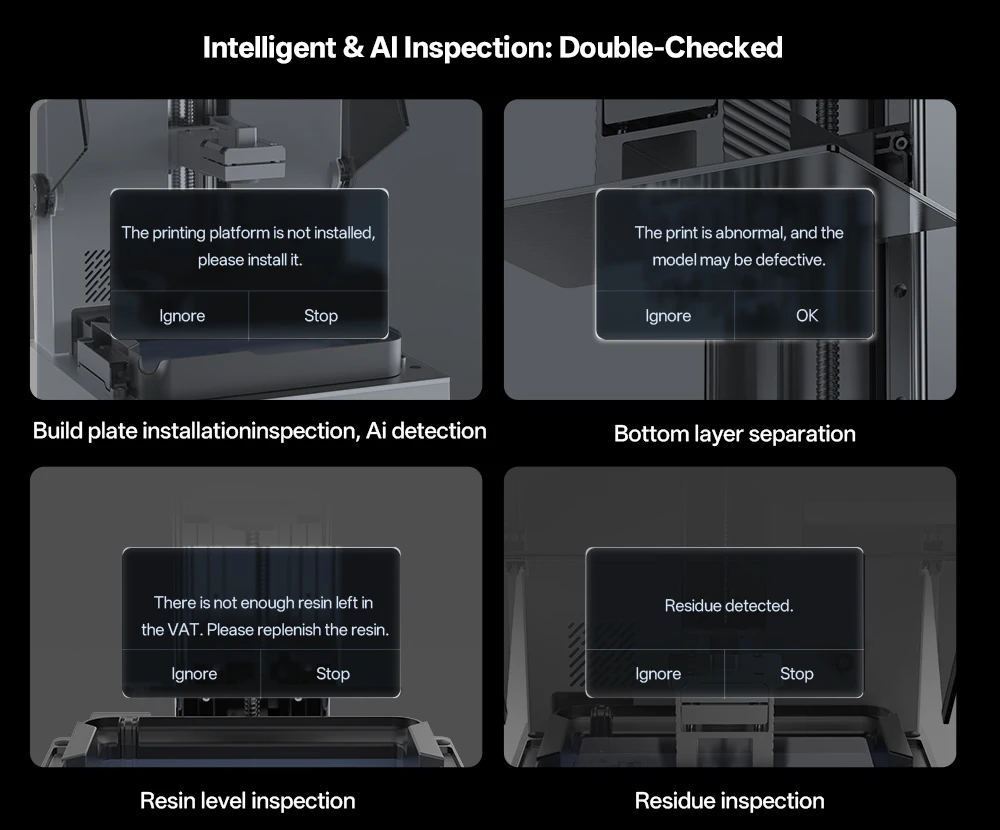 Intelligent & AI Inspection: Double-Checked

The printing platform is not installed, please install it.

Ignore Stop

Build plate installationinspection, Ai detection

The print is abnormal, and the model may be defective.

Ignore OK

Bottom layer separation

There is not enough resin left in the VAT. Please replenish the resin.

Ignore Stop

Resin level inspection

Residue detected.

Ignore Stop

Residue inspection