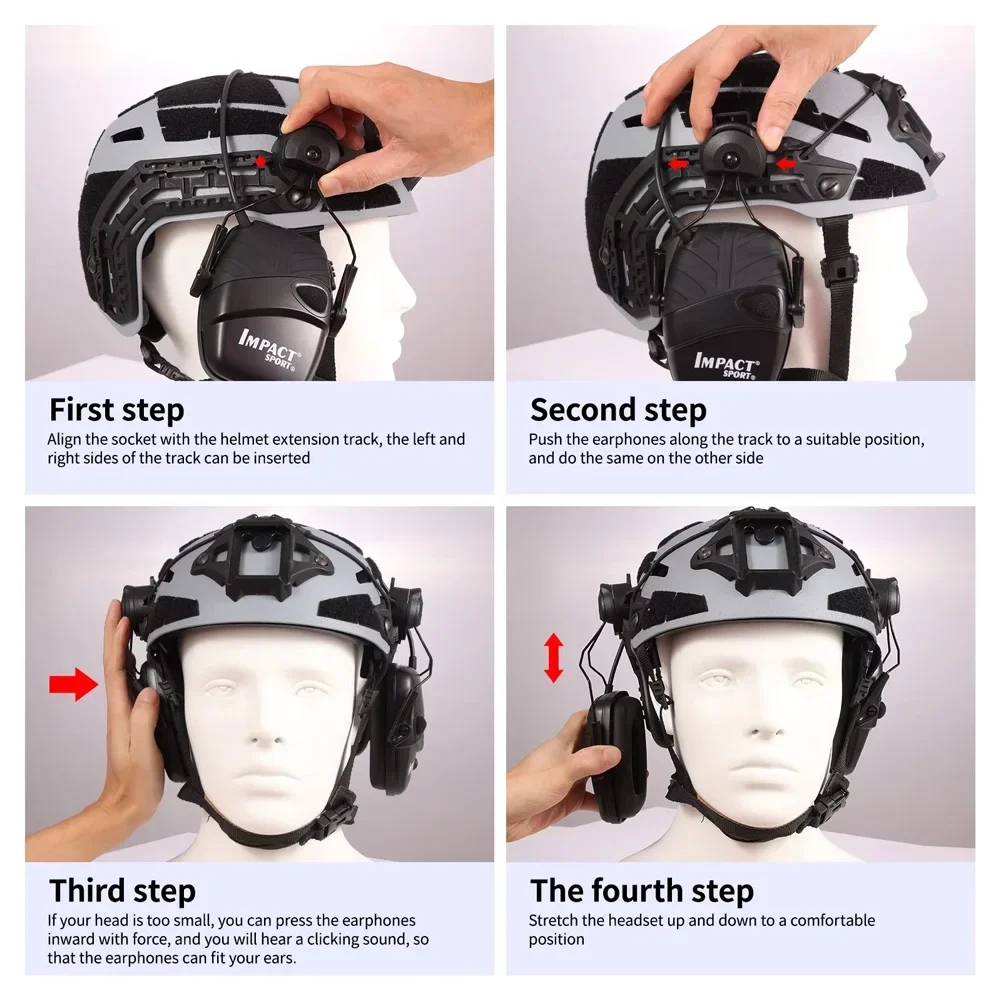 IMPACT SPORT

First step
Align the socket with the helmet extension track, the left and right sides of the track can be inserted

IMPACT SPORT

Second step
Push the earphones along the track to a suitable position, and do the same on the other side

Third step
If your head is too small, you can press the earphones inward with force, and you will hear a clicking sound, so that the earphones can fit your ears.

The fourth step
Stretch the headset up and down to a comfortable position