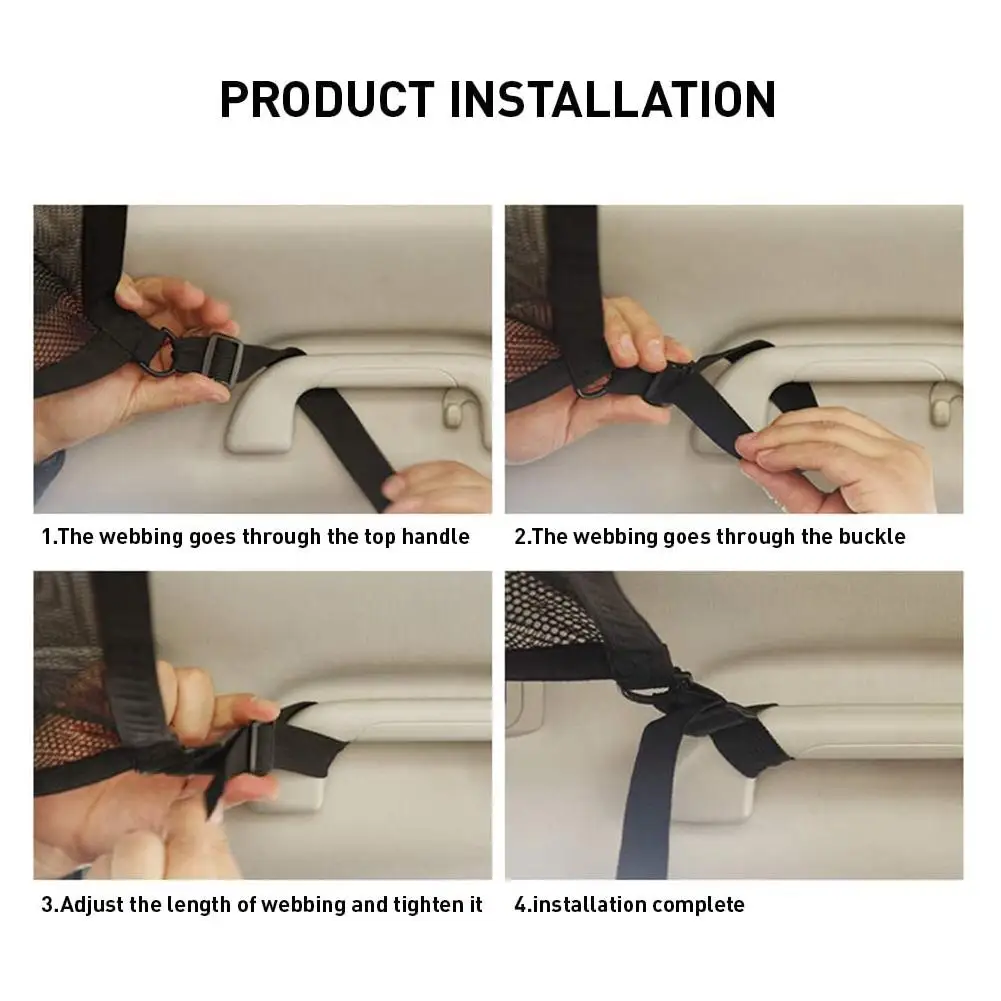 PRODUCT INSTALLATION

1.The webbing goes through the top handle

2.The webbing goes through the buckle

3.Adjust the length of webbing and tighten it

4.installation complete