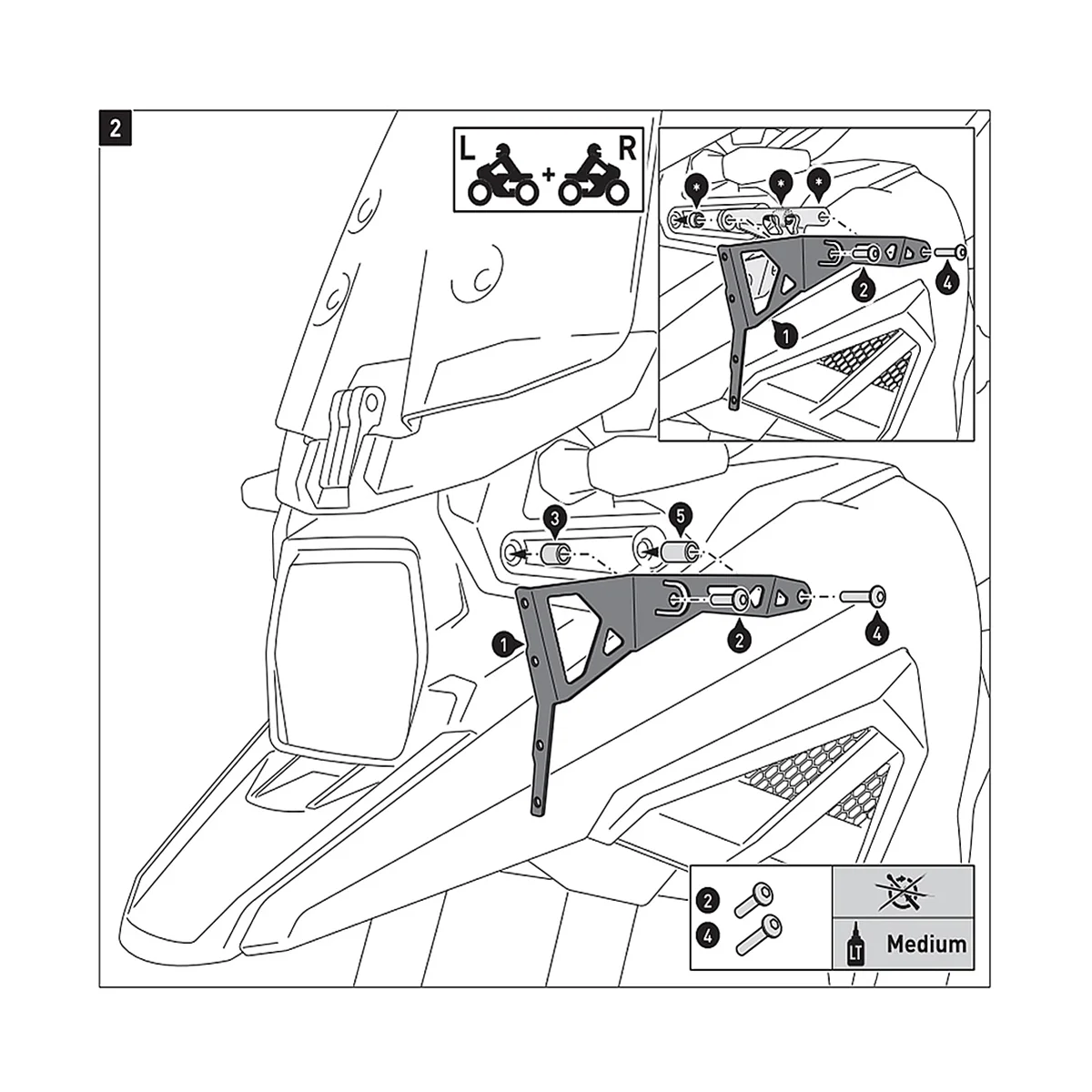 2

L + R

*
*
*
2
4
1

3
5
1
2
4

2
4
LT Medium