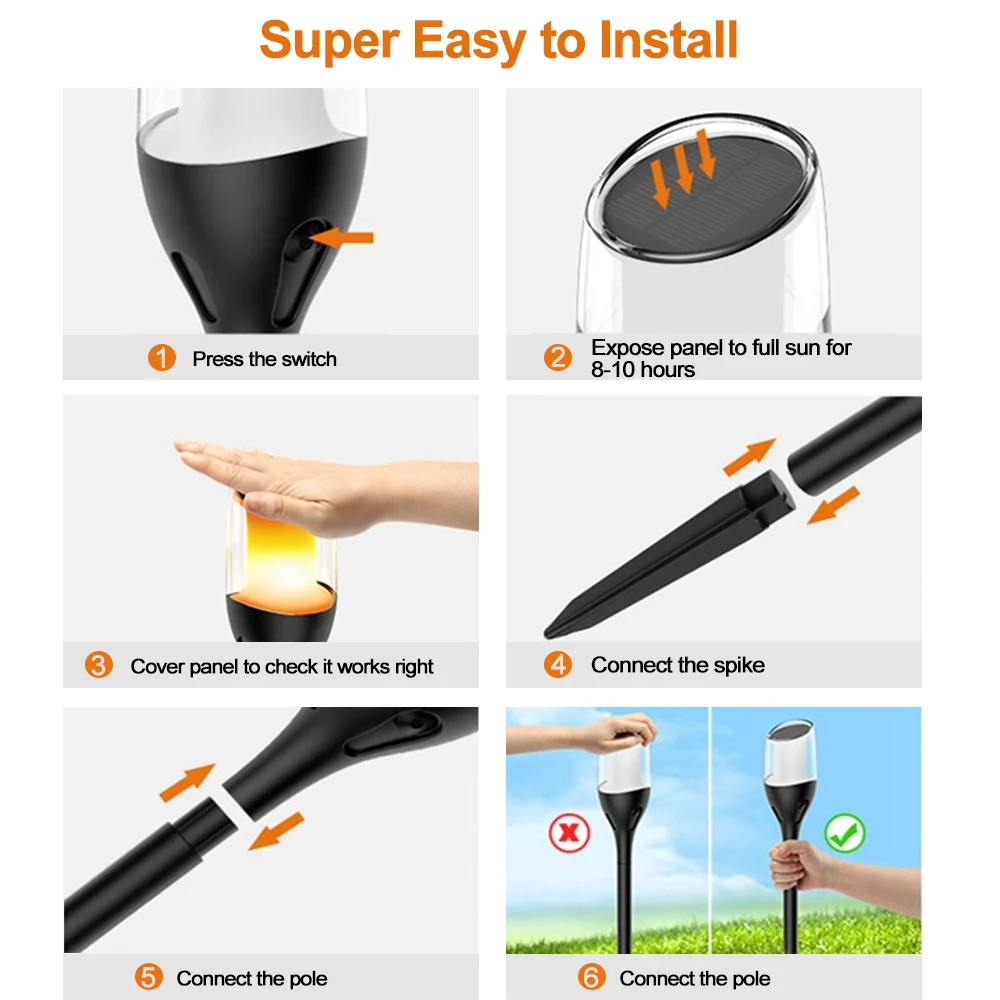 Super Easy to Install

1 Press the switch

2 Expose panel to full sun for 8-10 hours

3 Cover panel to check it works right

4 Connect the spike

5 Connect the pole

6 Connect the pole