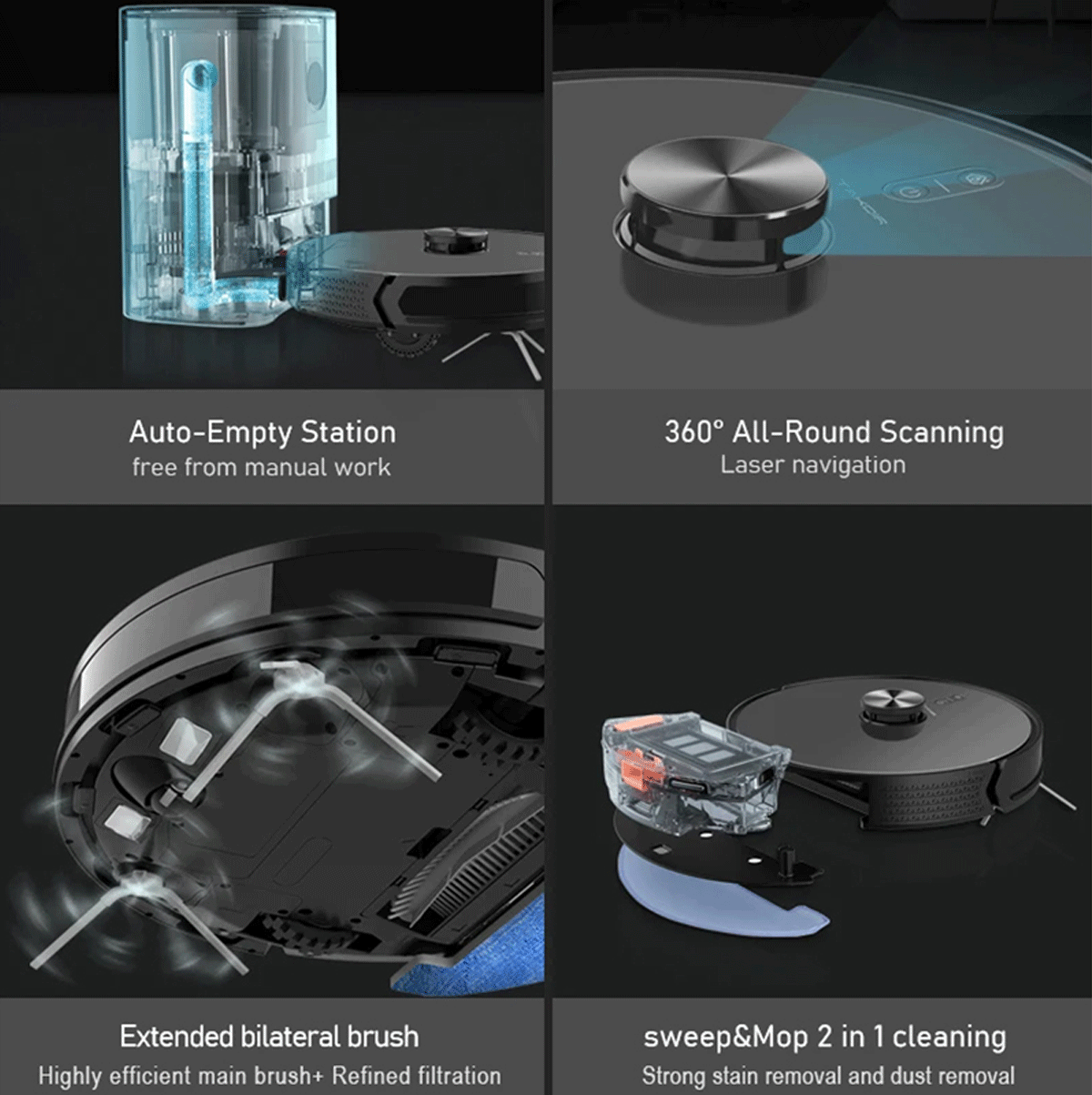 Auto-Empty Station
free from manual work

360° All-Round Scanning
Laser navigation

Extended bilateral brush
Highly efficient main brush+ Refined filtration

sweep&Mop 2 in 1 cleaning
Strong stain removal and dust removal