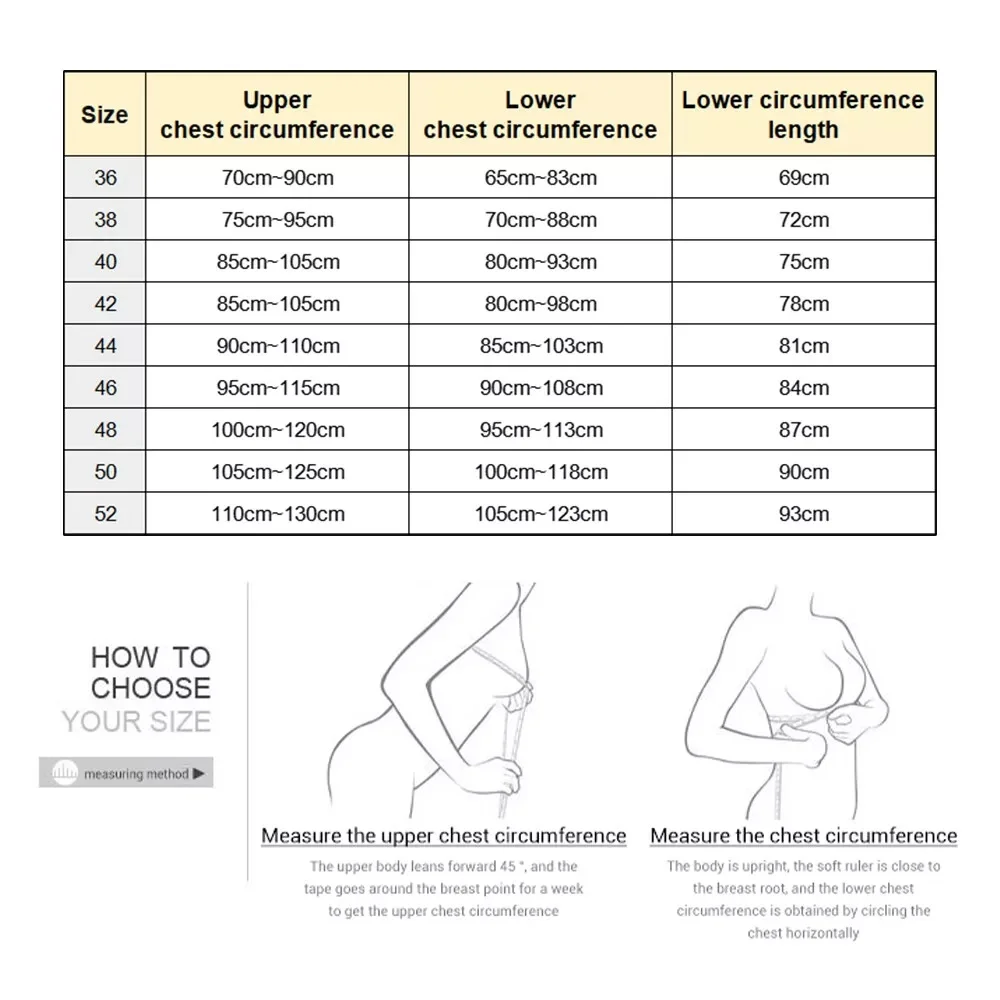 | Size | Upper chest circumference | Lower chest circumference | Lower circumference length |
|---|---|---|---|
| 36 | 70cm~90cm | 65cm~83cm | 69cm |
| 38 | 75cm~95cm | 70cm~88cm | 72cm |
| 40 | 85cm~105cm | 80cm~93cm | 75cm |
| 42 | 85cm~105cm | 80cm~98cm | 78cm |
| 44 | 90cm~110cm | 85cm~103cm | 81cm |
| 46 | 95cm~115cm | 90cm~108cm | 84cm |
| 48 | 100cm~120cm | 95cm~113cm | 87cm |
| 50 | 105cm~125cm | 100cm~118cm | 90cm |
| 52 | 110cm~130cm | 105cm~123cm | 93cm |

HOW TO CHOOSE YOUR SIZE

measuring method ▶

Measure the upper chest circumference

The upper body leans forward 45 °, and the tape goes around the breast point for a week to get the upper chest circumference

Measure the chest circumference

The body is upright, the soft ruler is close to the breast root, and the lower chest circumference is obtained by circling the chest horizontally