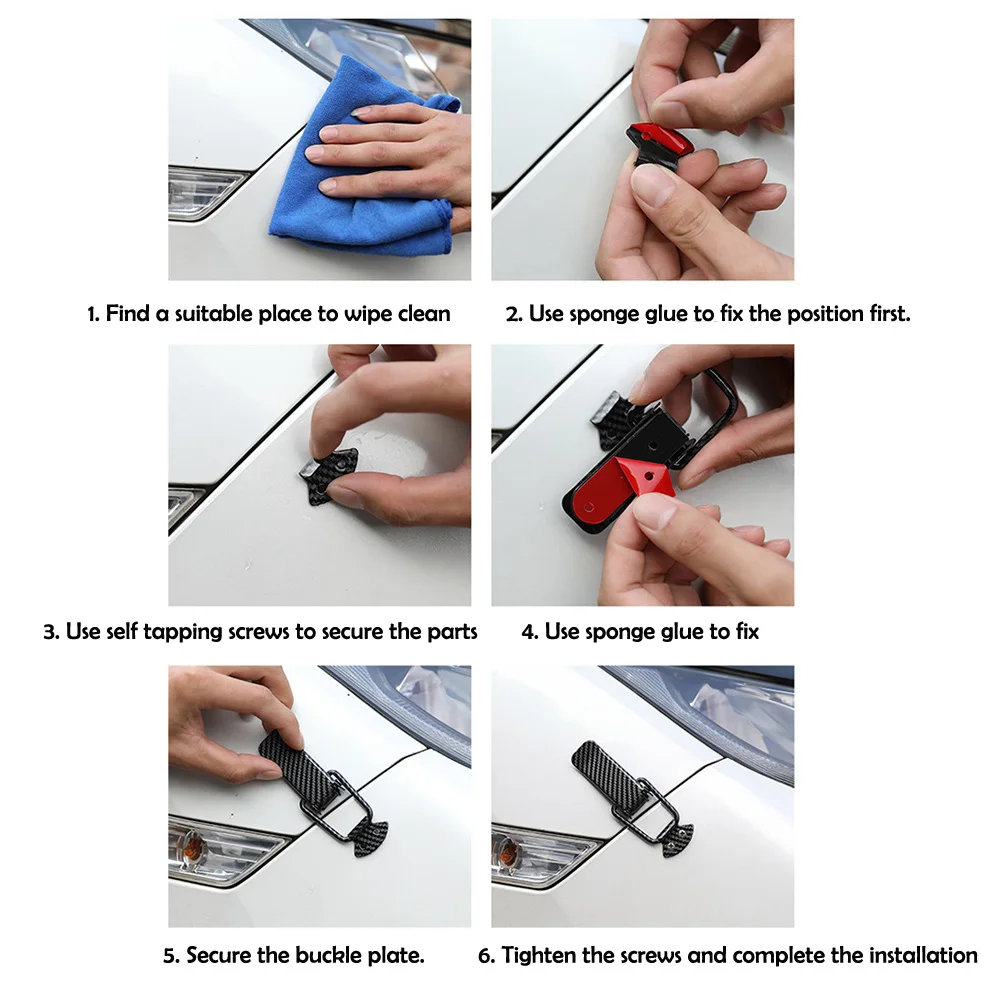 1. Find a suitable place to wipe clean

2. Use sponge glue to fix the position first.

3. Use self tapping screws to secure the parts

4. Use sponge glue to fix

5. Secure the buckle plate.

6. Tighten the screws and complete the installation