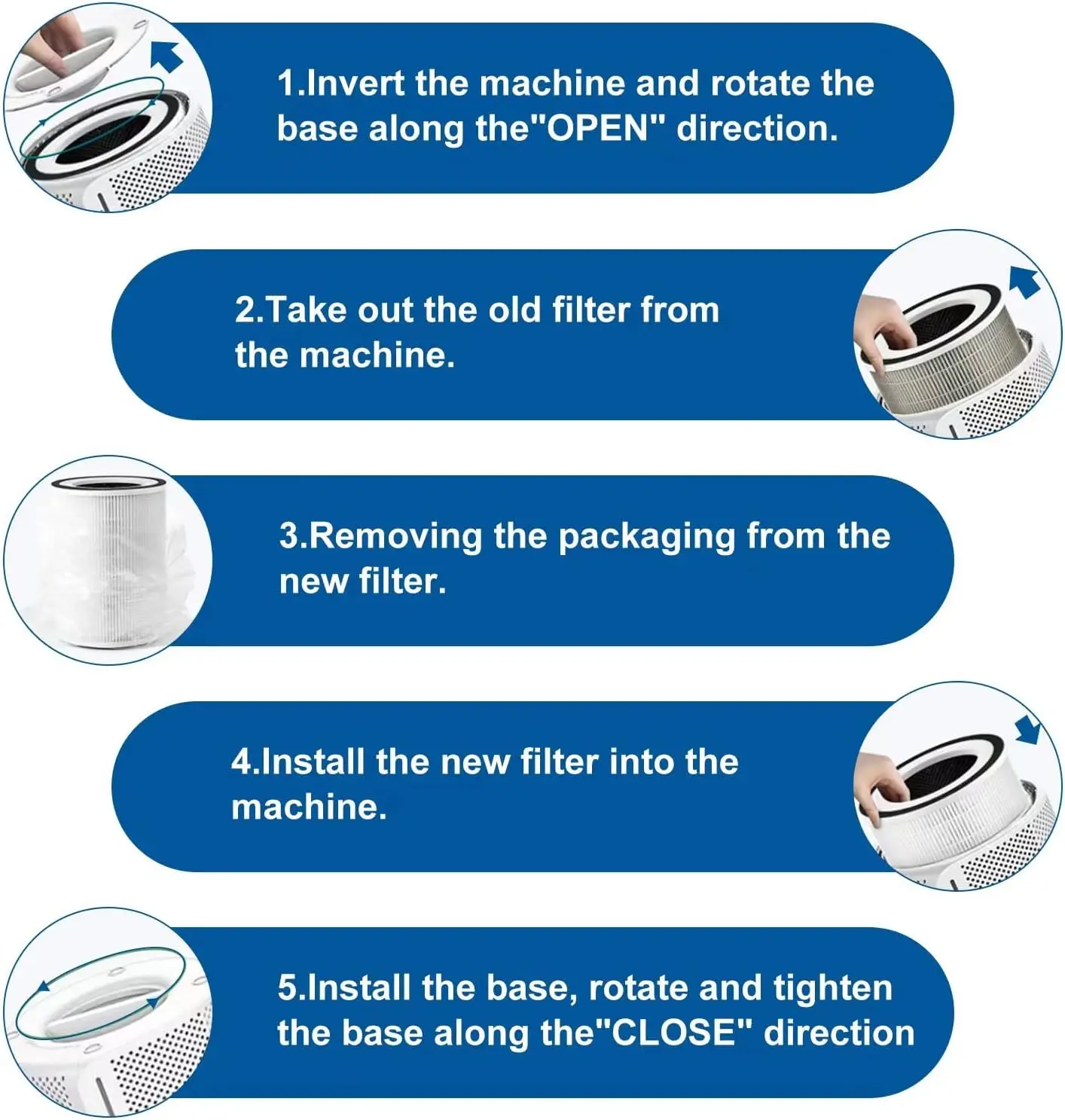 1.Invert the machine and rotate the base along the"OPEN" direction.

2.Take out the old filter from the machine.

3.Removing the packaging from the new filter.

4.Install the new filter into the machine.

5.Install the base, rotate and tighten the base along the"CLOSE" direction