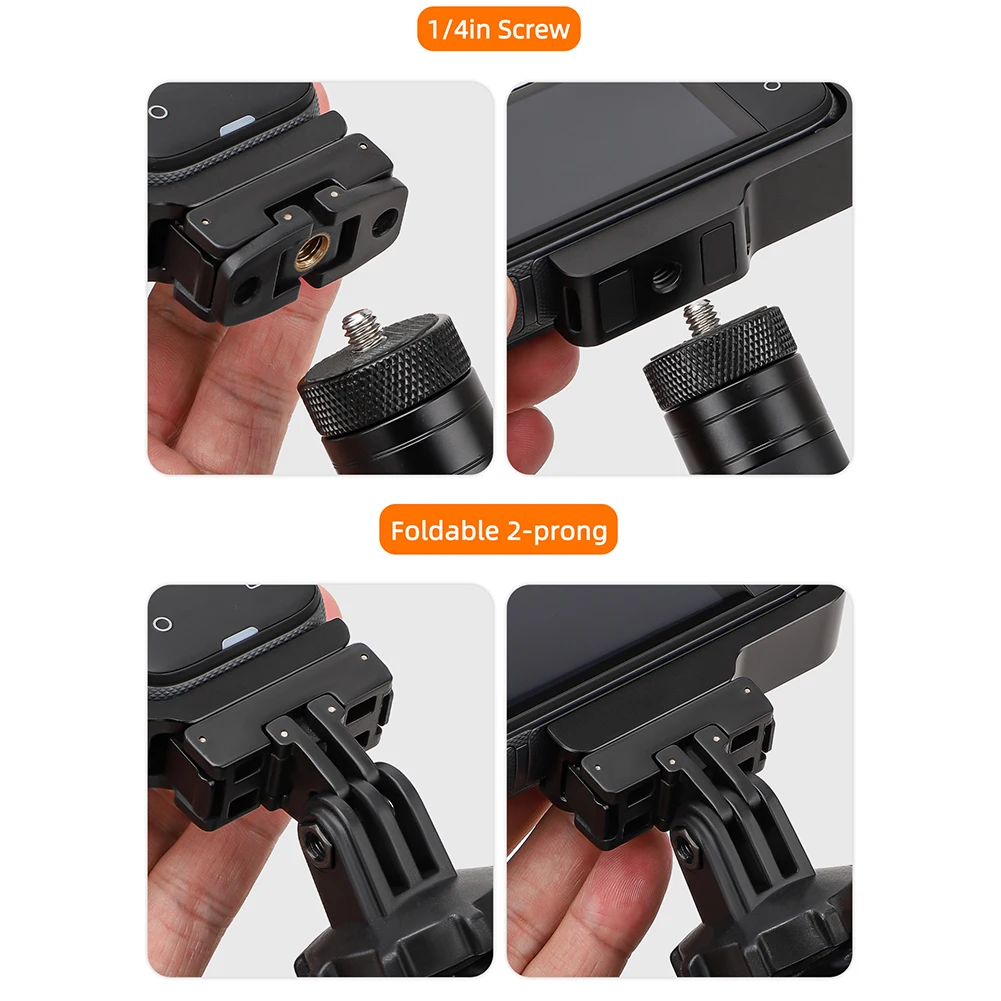 1/4in Screw

Foldable 2-prong