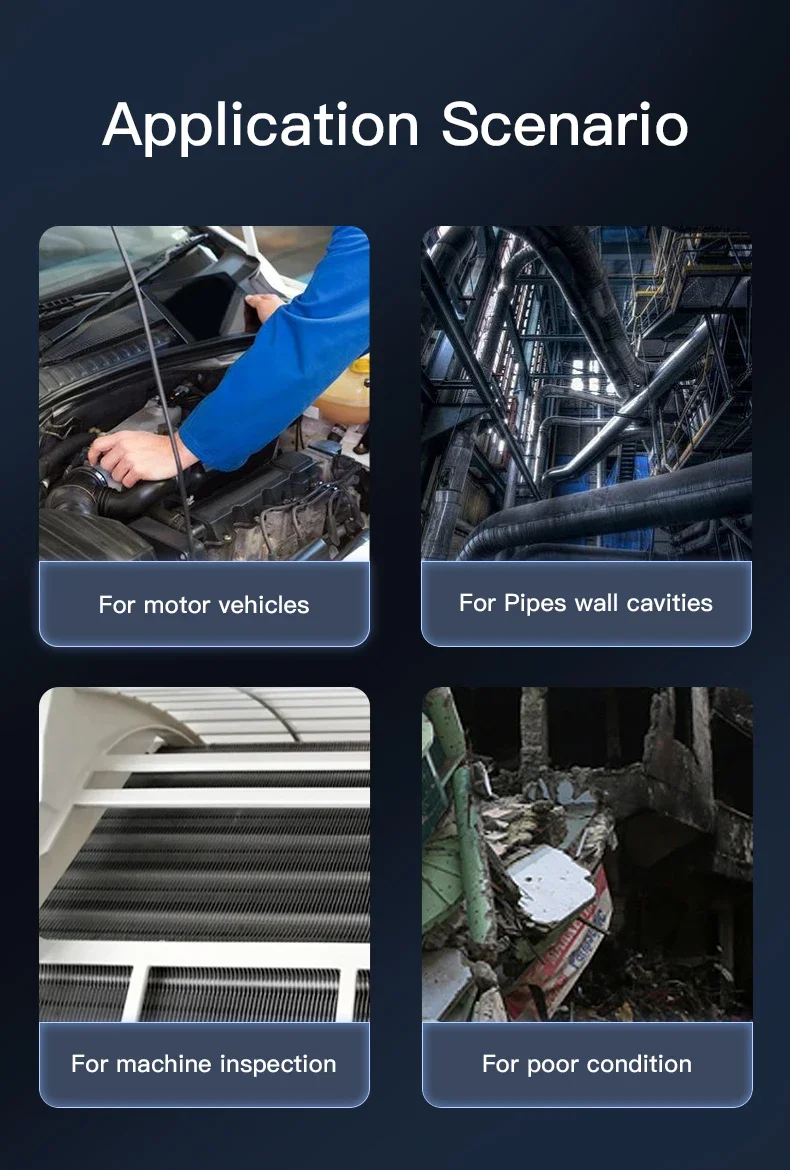 Application Scenario

For motor vehicles

For Pipes wall cavities

For machine inspection

For poor condition