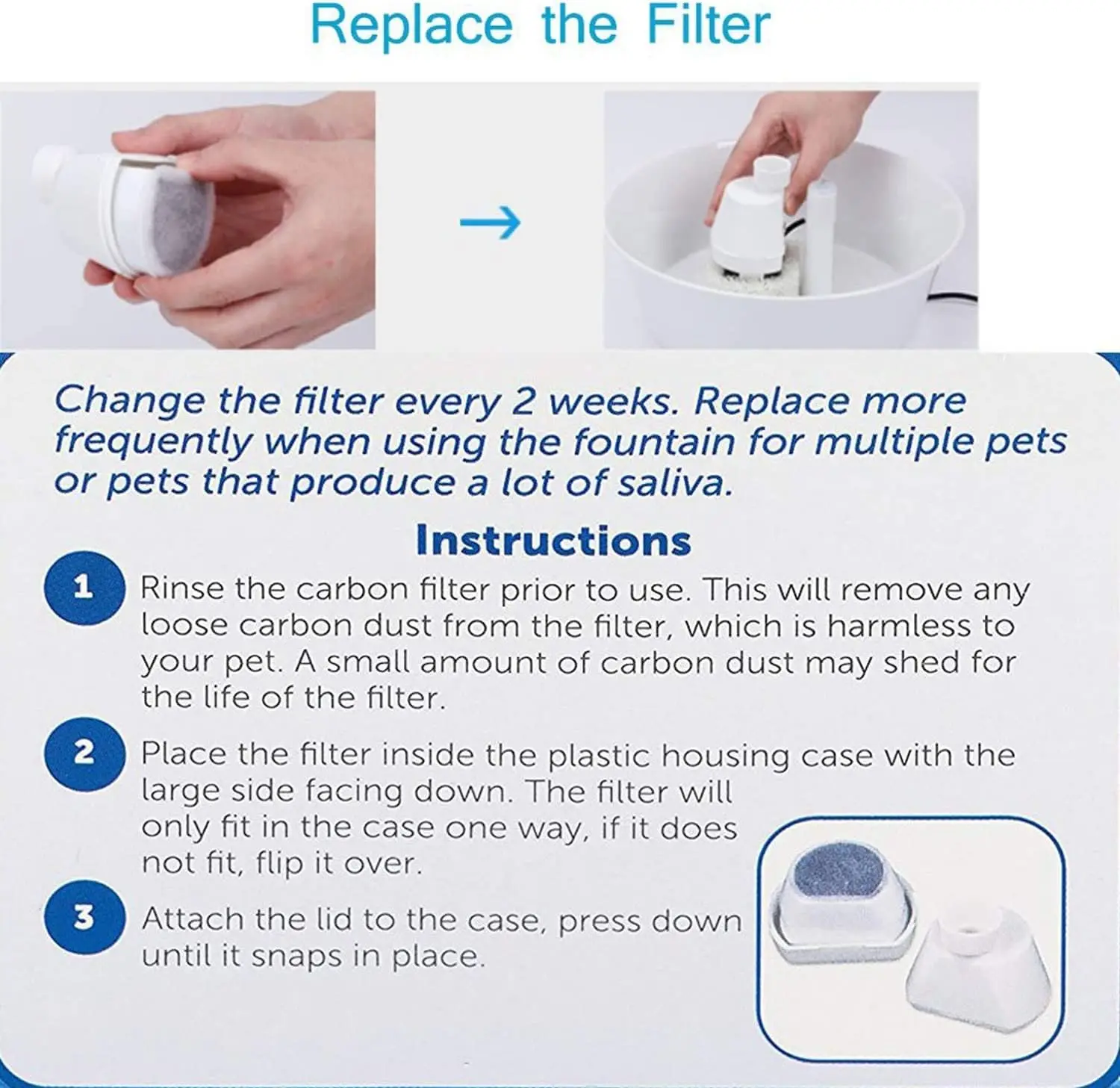 Replace the Filter

Change the filter every 2 weeks. Replace more frequently when using the fountain for multiple pets or pets that produce a lot of saliva.

Instructions

1 Rinse the carbon filter prior to use. This will remove any loose carbon dust from the filter, which is harmless to your pet. A small amount of carbon dust may shed for the life of the filter.

2 Place the filter inside the plastic housing case with the large side facing down. The filter will only fit in the case one way, if it does not fit, flip it over.

3 Attach the lid to the case, press down until it snaps in place.