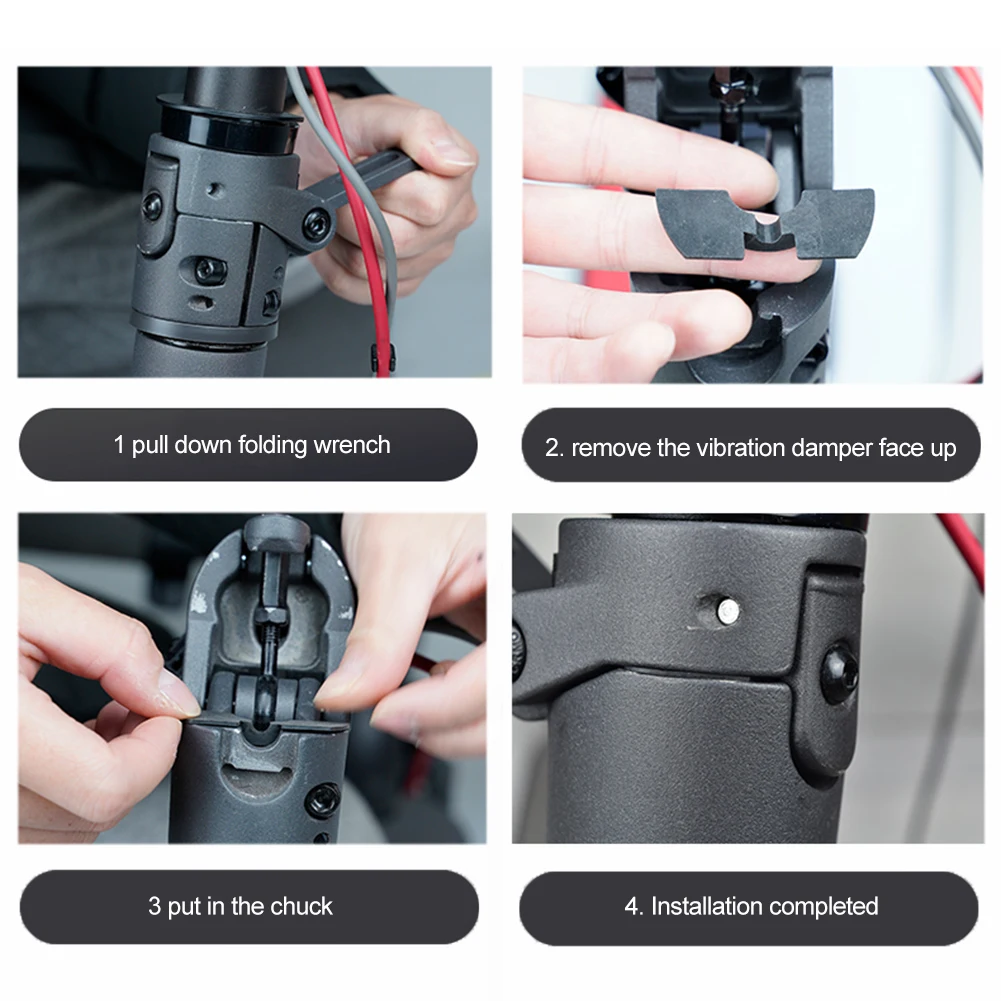 1 pull down folding wrench

2. remove the vibration damper face up

3 put in the chuck

4. Installation completed