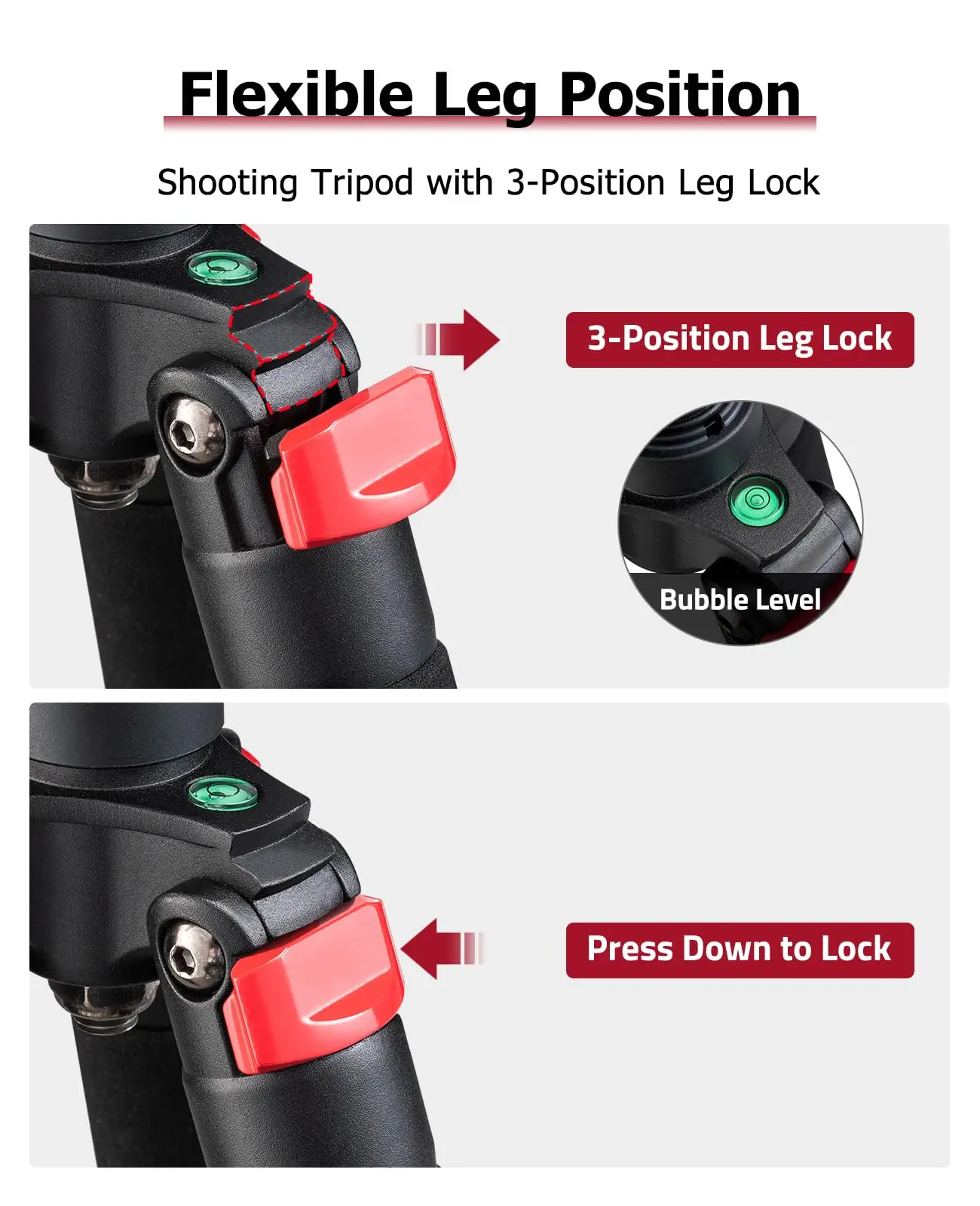 Flexible Leg Position

Shooting Tripod with 3-Position Leg Lock

3-Position Leg Lock

Bubble Level

Press Down to Lock