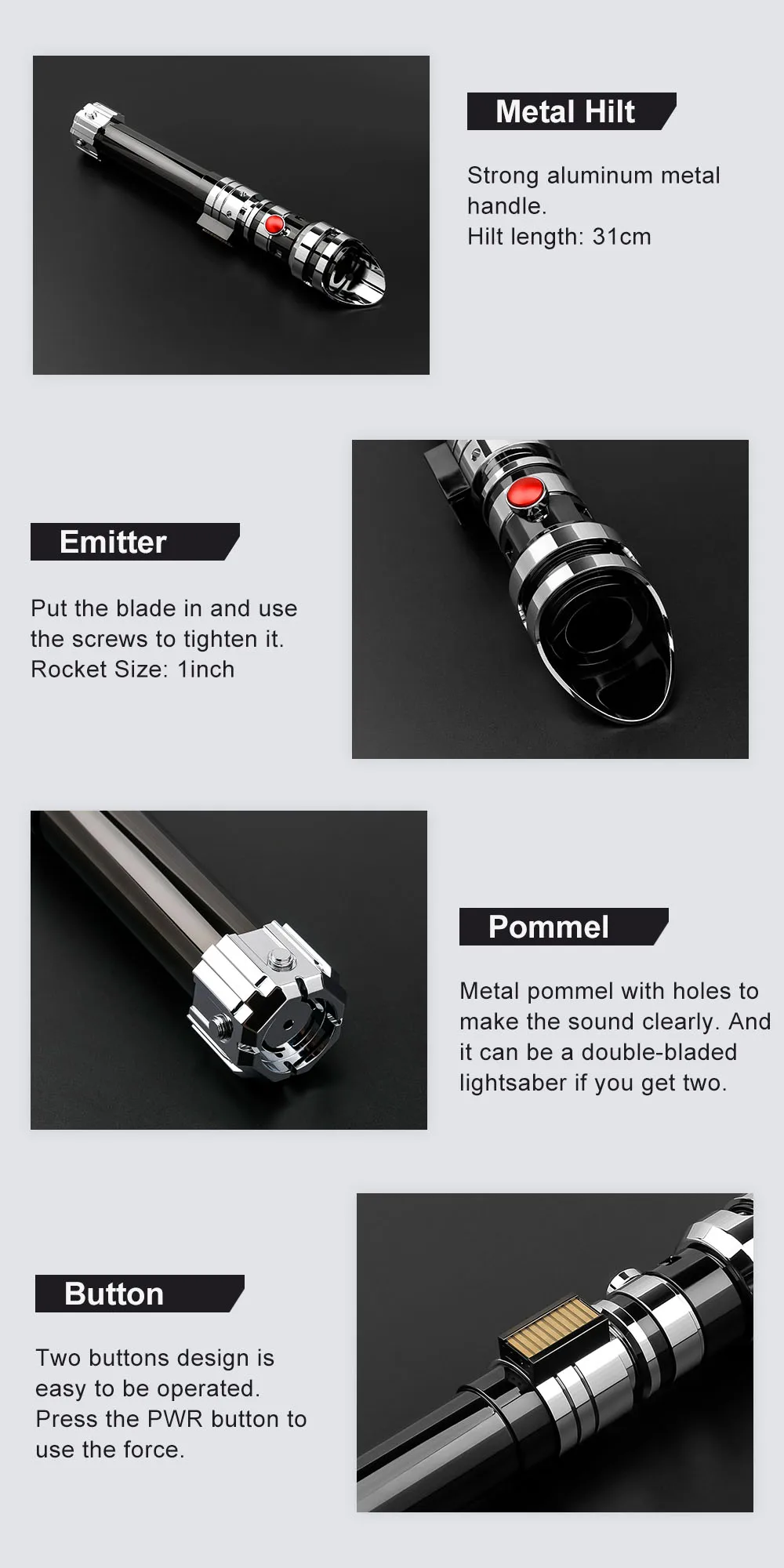 Metal Hilt

Strong aluminum metal handle.
Hilt length: 31cm

Emitter

Put the blade in and use the screws to tighten it.
Rocket Size: 1inch

Pommel

Metal pommel with holes to make the sound clearly. And it can be a double-bladed lightsaber if you get two.

Button

Two buttons design is easy to be operated.
Press the PWR button to use the force.