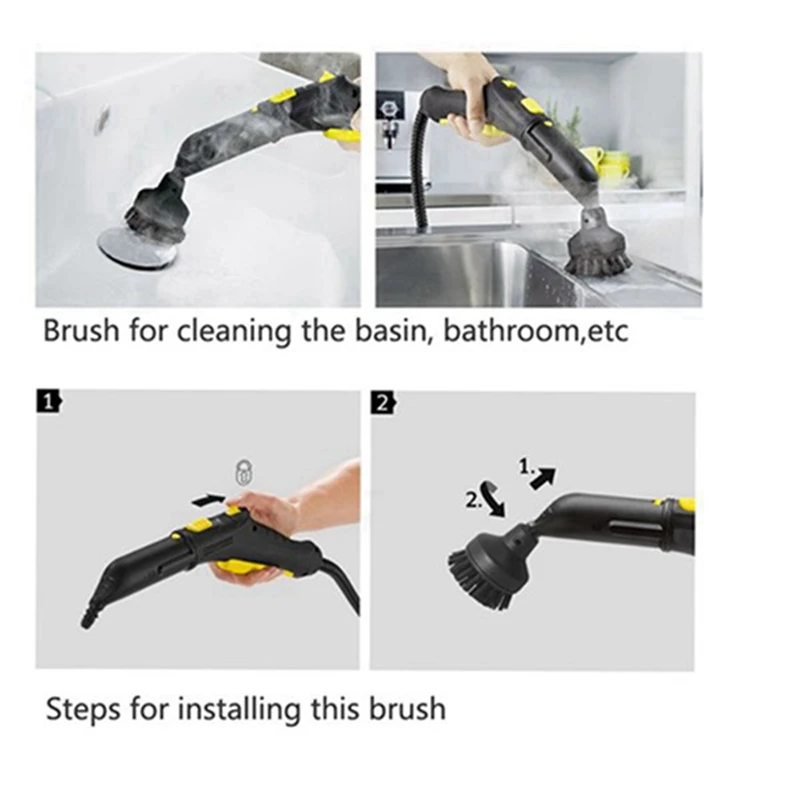 Brush for cleaning the basin, bathroom,etc

1

2

1.

2.

Steps for installing this brush