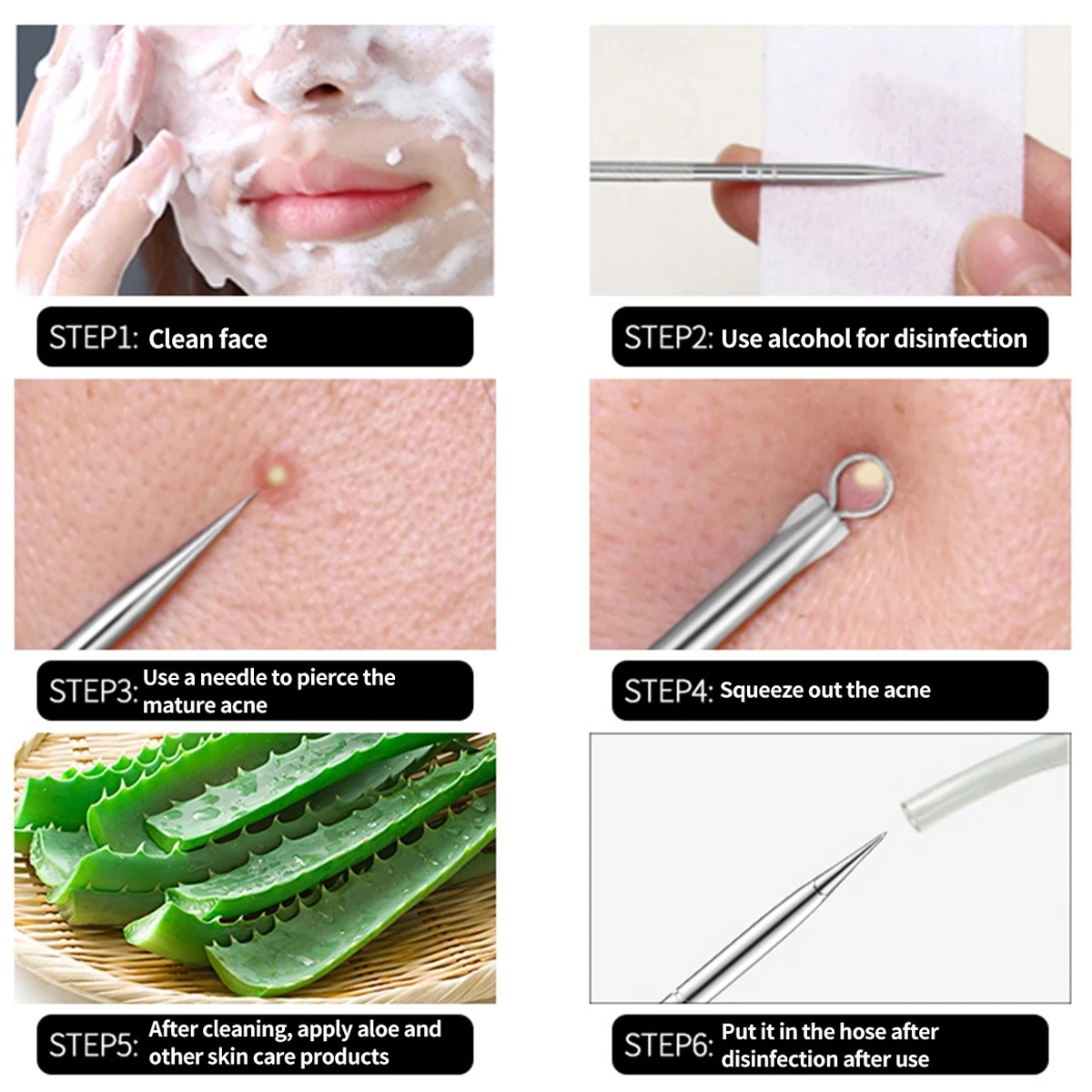 STEP1: Clean face

STEP2: Use alcohol for disinfection

STEP3: Use a needle to pierce the mature acne

STEP4: Squeeze out the acne

STEP5: After cleaning, apply aloe and other skin care products

STEP6: Put it in the hose after disinfection after use