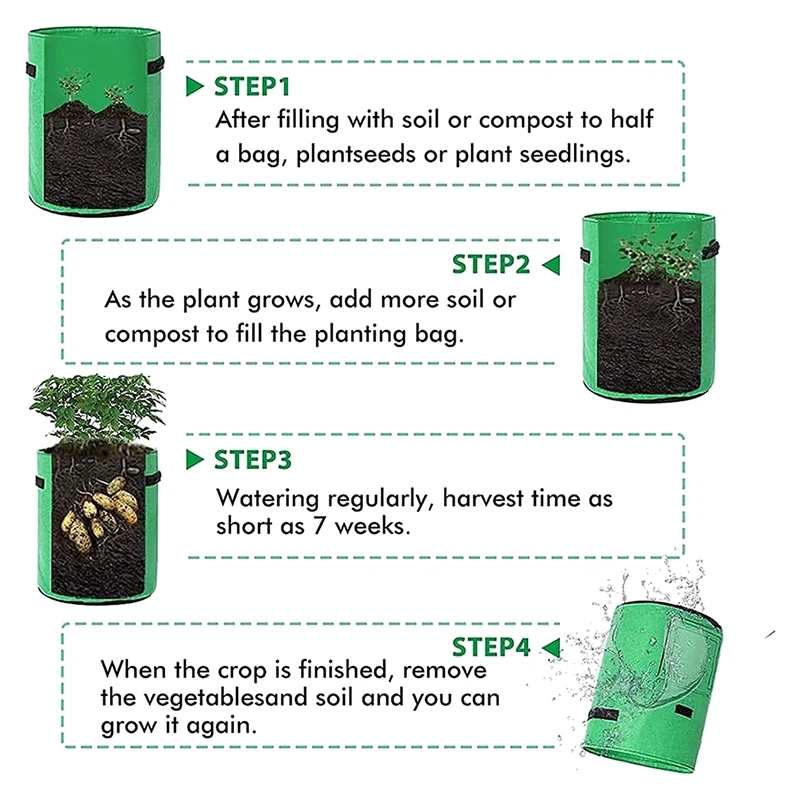 STEP1
After filling with soil or compost to half a bag, plantseeds or plant seedlings.

STEP2
As the plant grows, add more soil or compost to fill the planting bag.

STEP3
Watering regularly, harvest time as short as 7 weeks.

STEP4
When the crop is finished, remove the vegetablesand soil and you can grow it again.