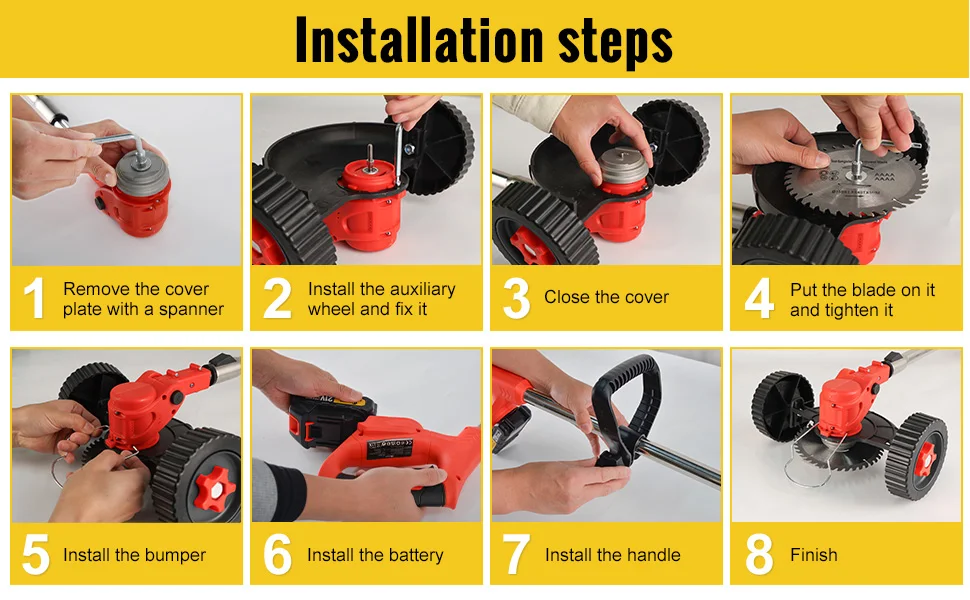 Installation steps

1 Remove the cover plate with a spanner

2 Install the auxiliary wheel and fix it

3 Close the cover

4 Put the blade on it and tighten it

5 Install the bumper

6 Install the battery

7 Install the handle

8 Finish