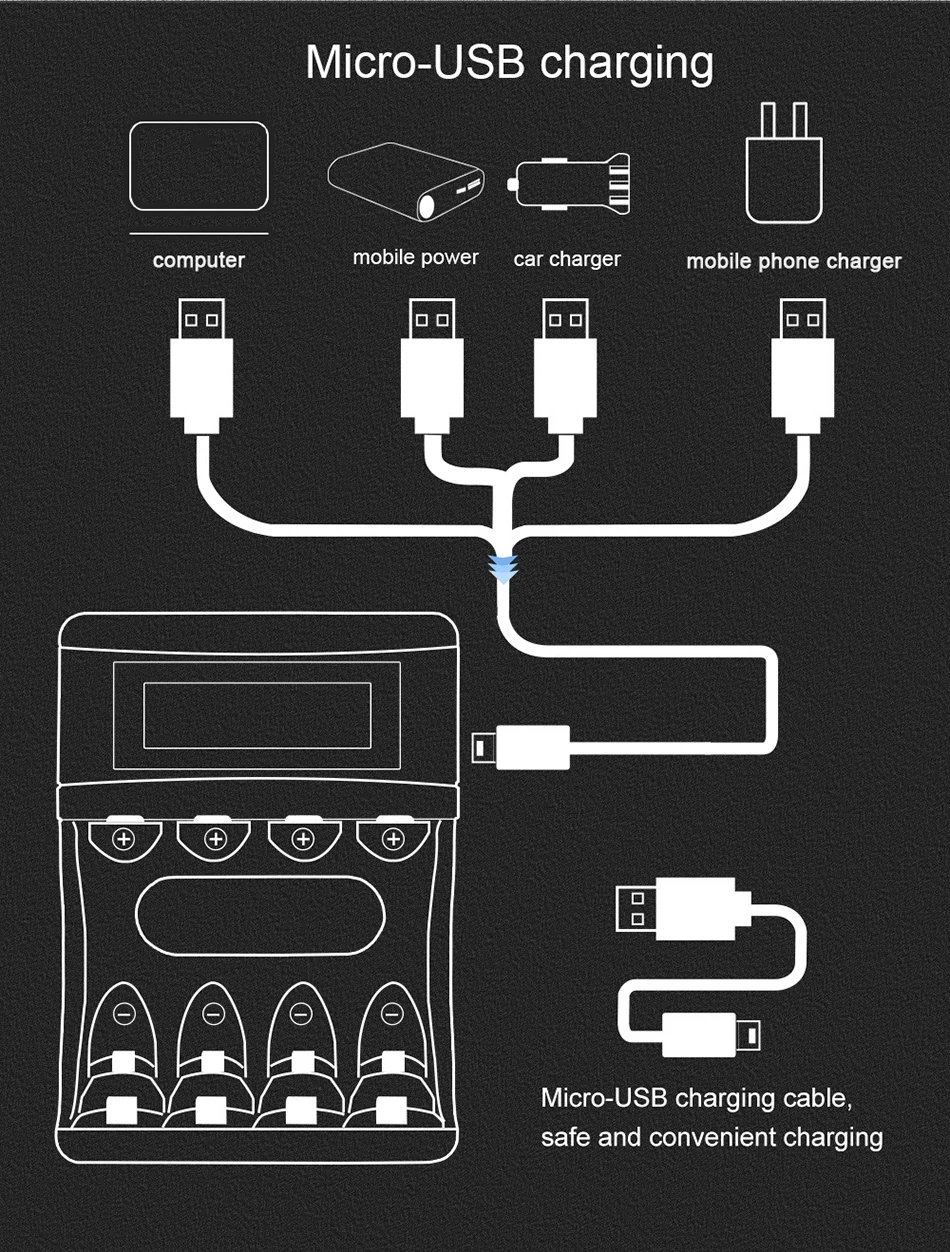 Micro-USB charging

computer

mobile power

car charger

mobile phone charger

Micro-USB charging cable,
safe and convenient charging